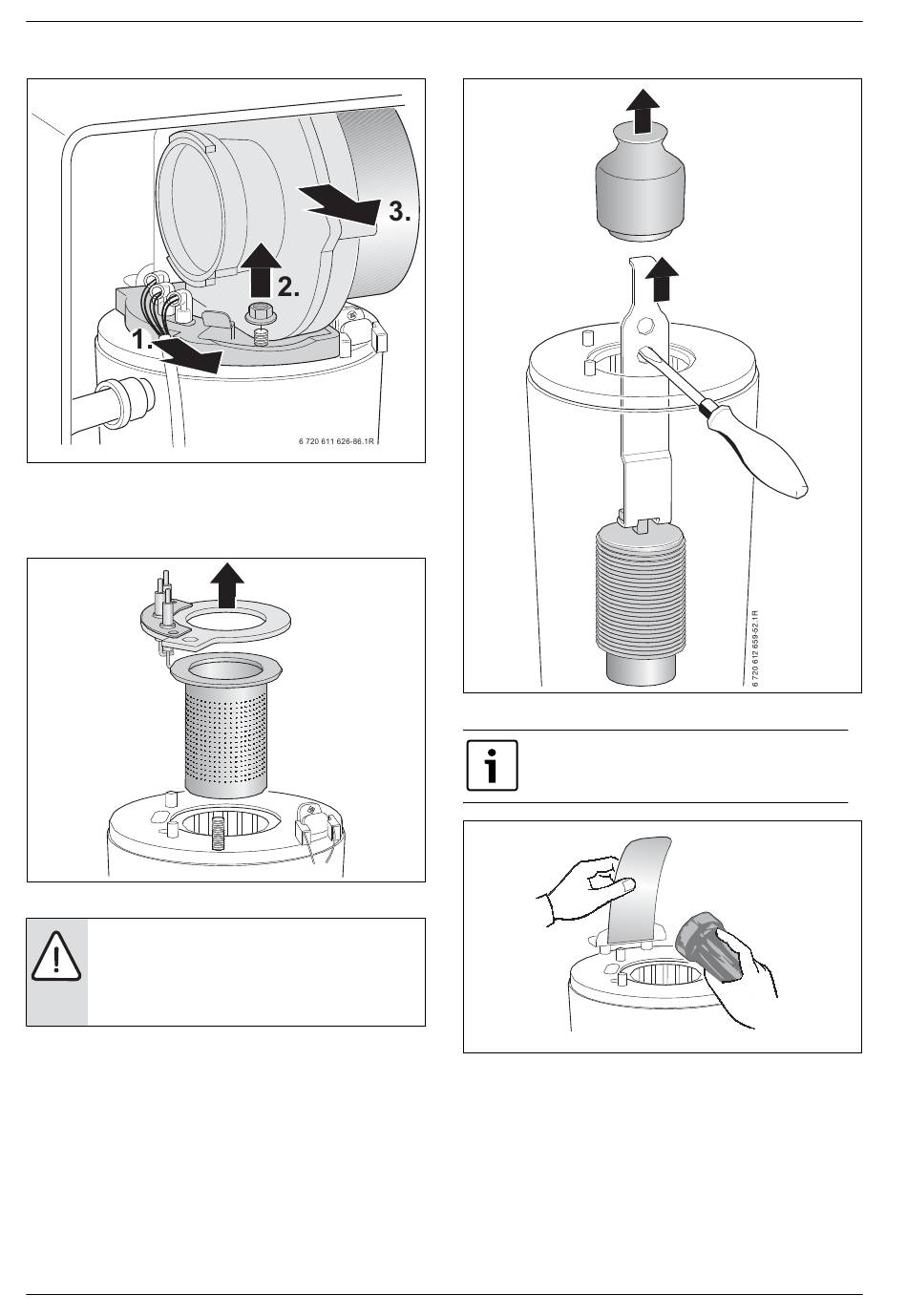 3.

2.

1.

6 720 611 626-86.1R

6 720 612 659-52.1R