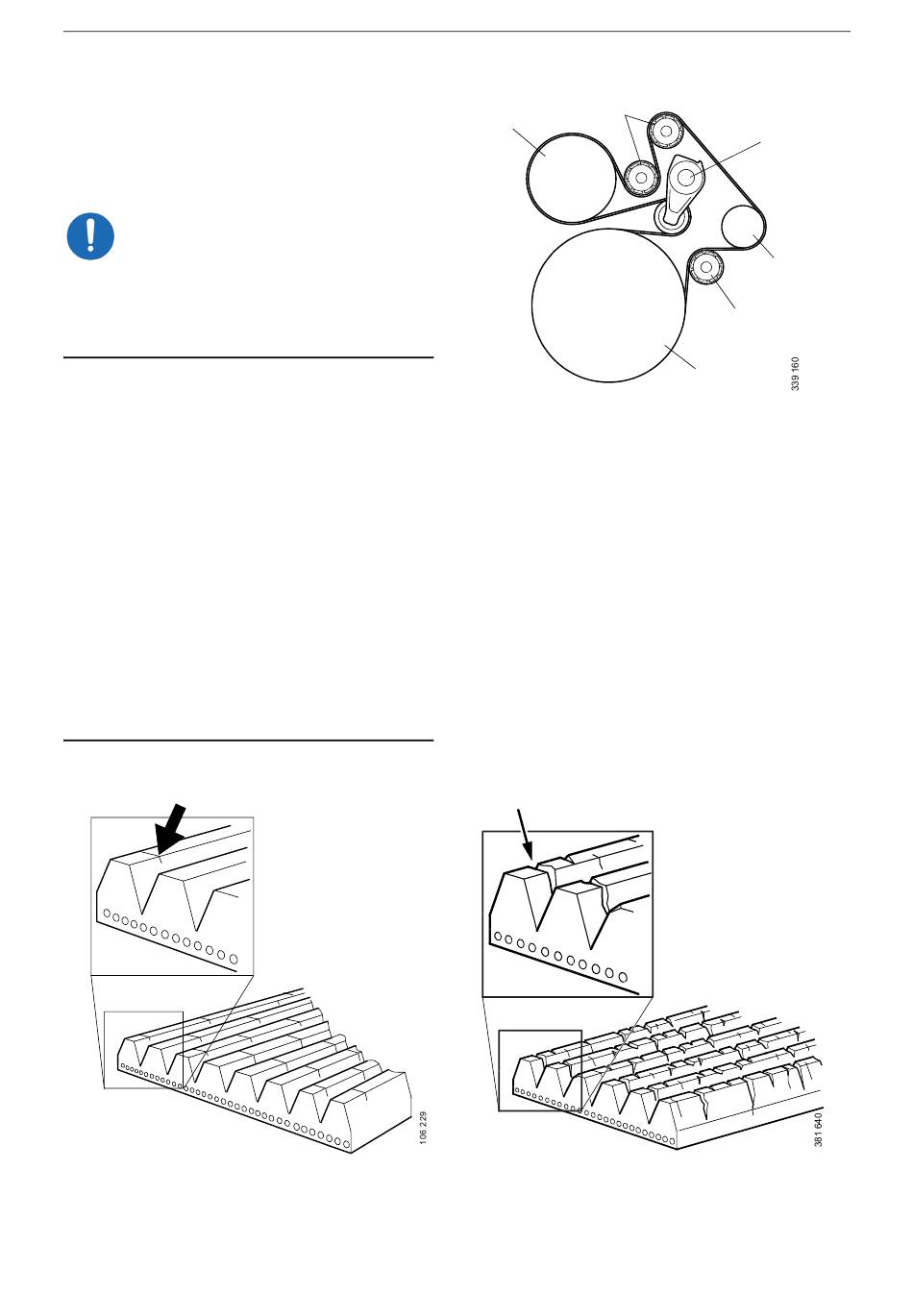 339 160

106 229

381 640