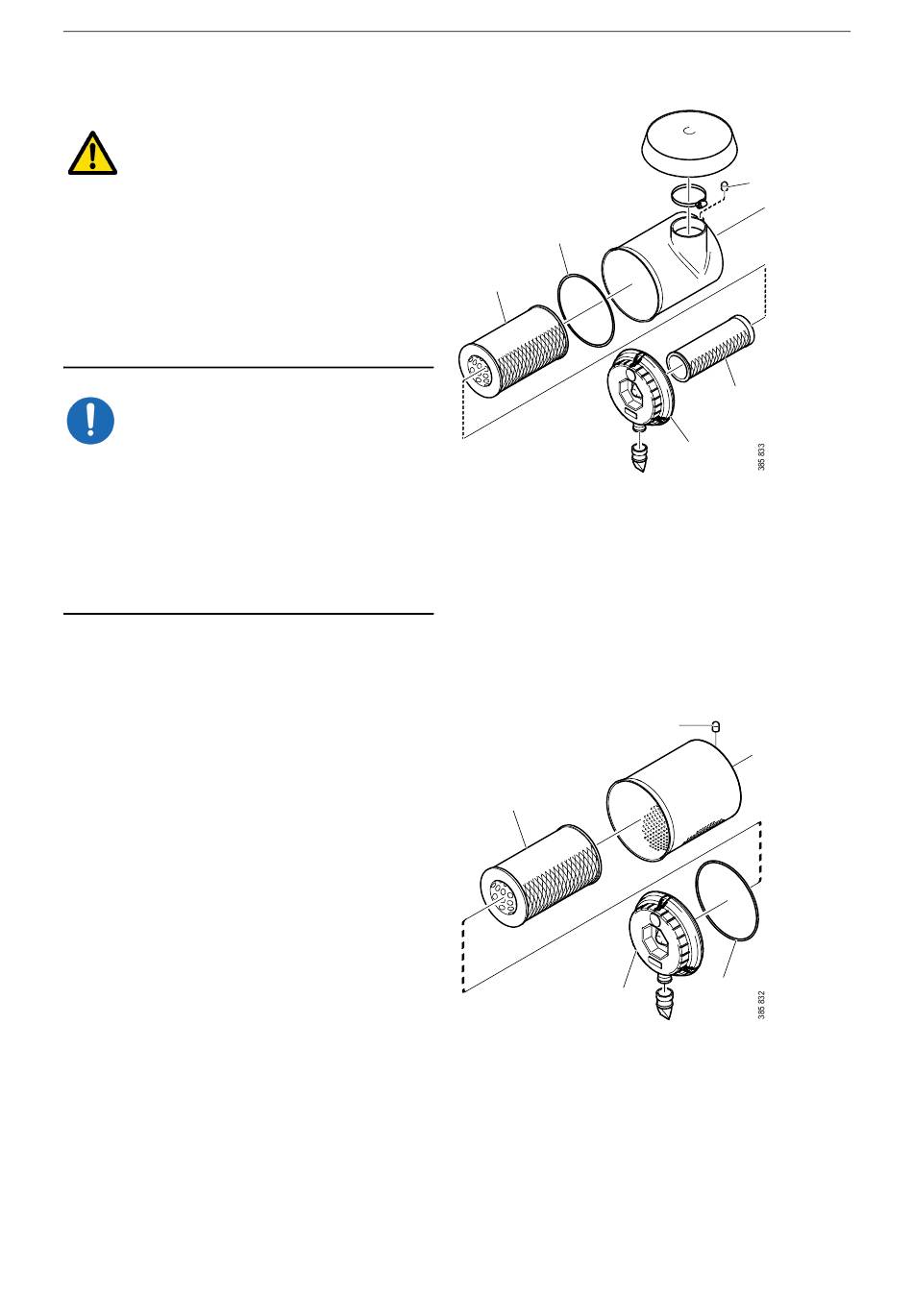 385 833

385 832