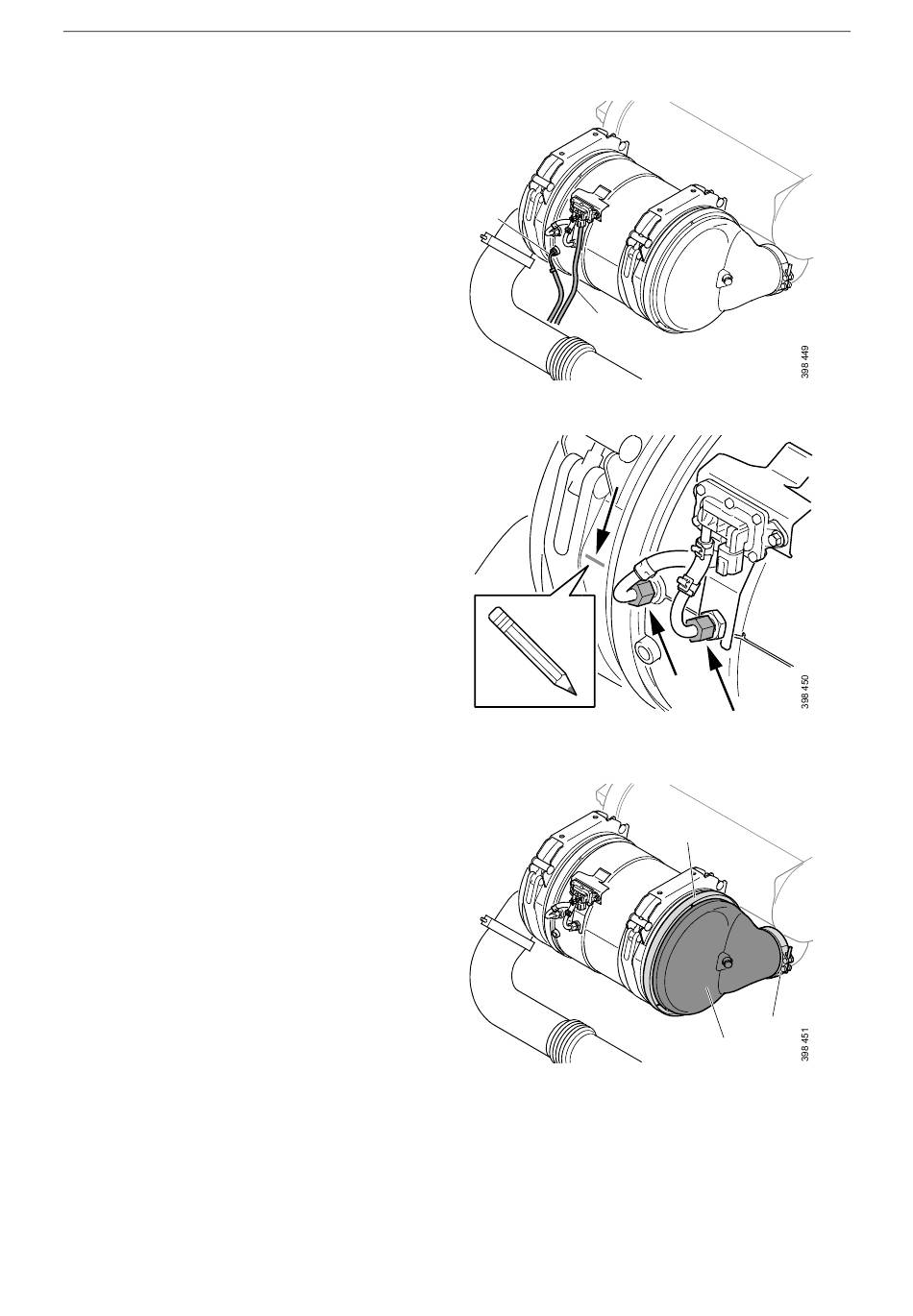 398 449

398 450

398 451