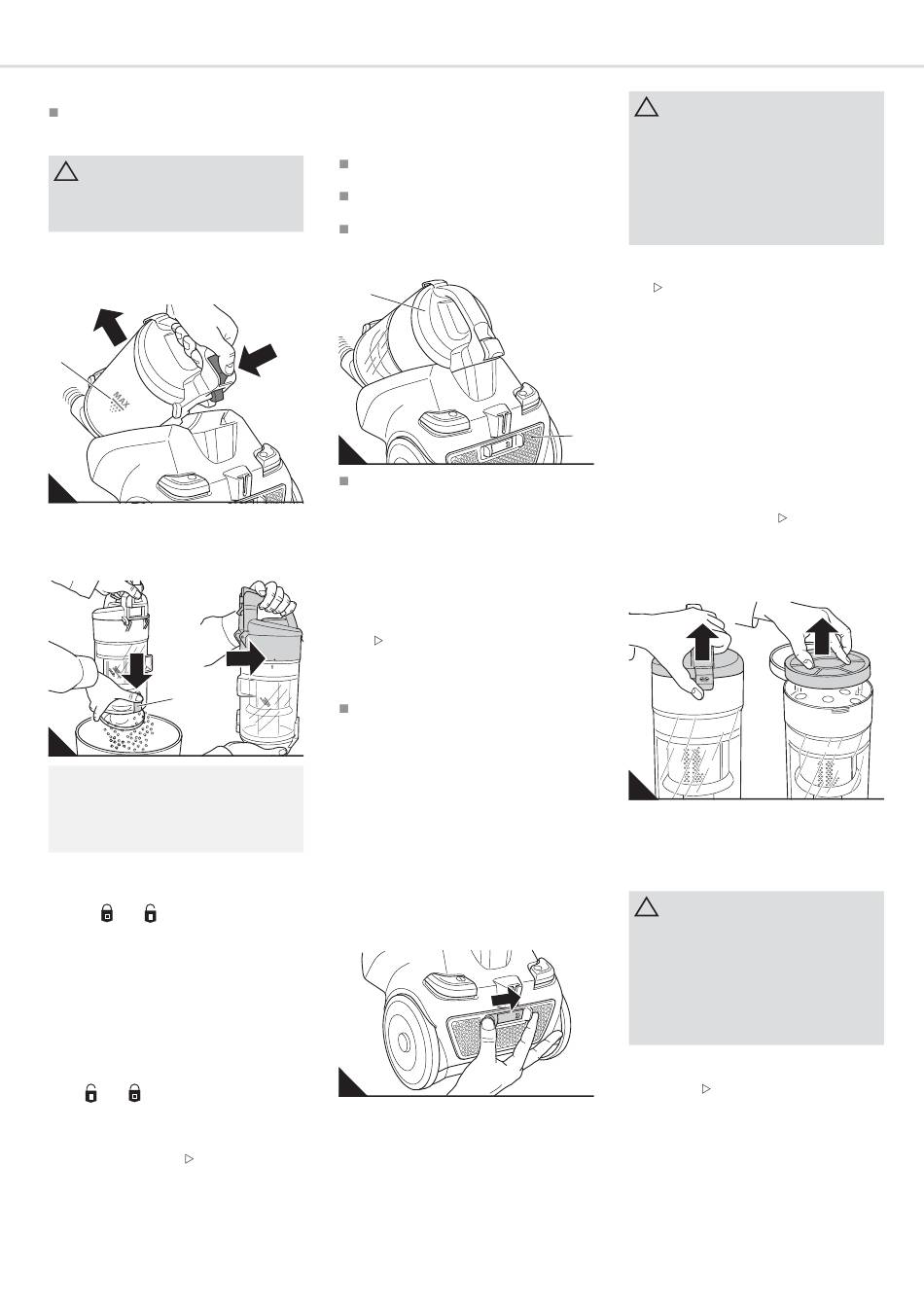 MAX