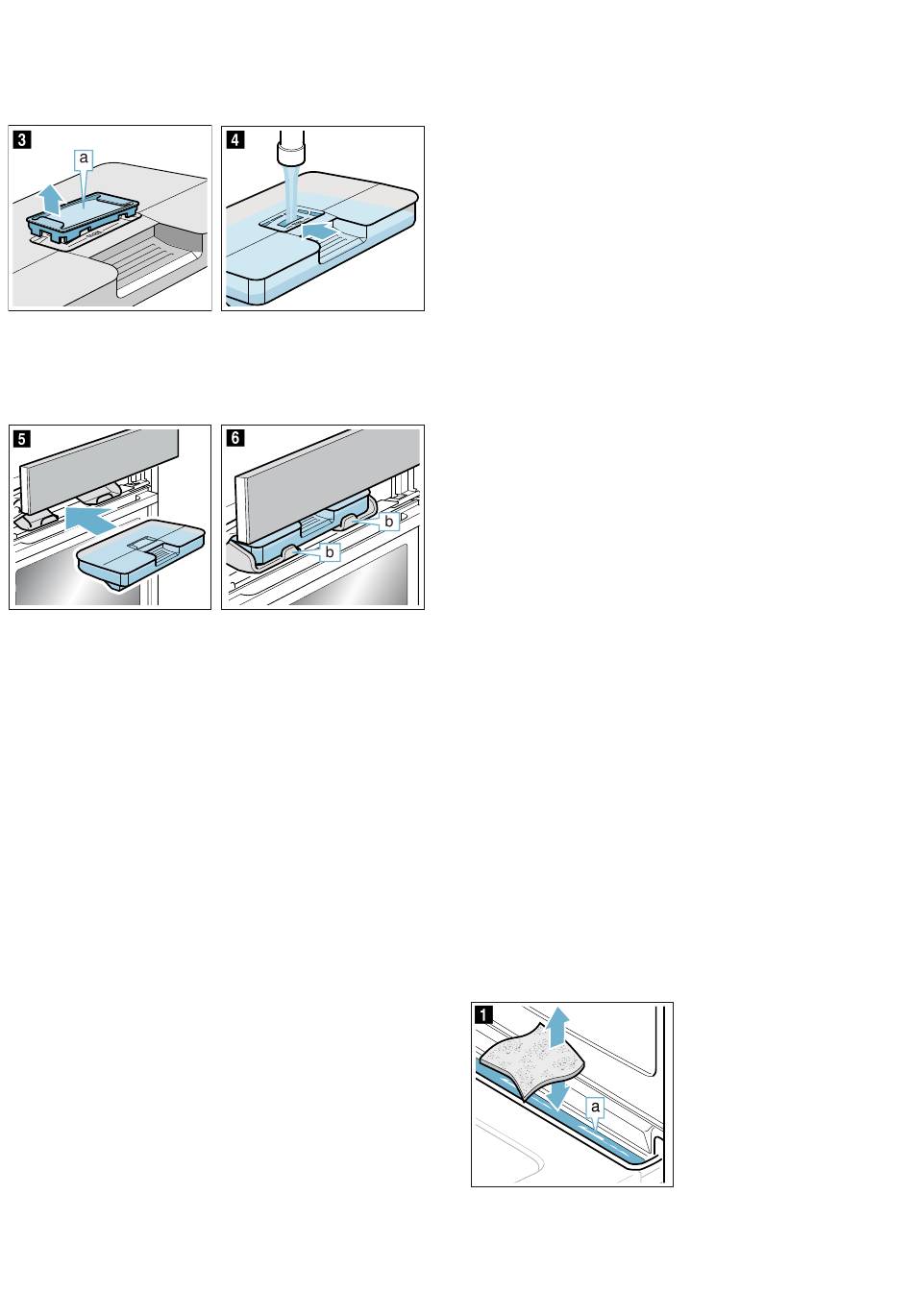 3
a

4

5

6
b
b

1
a