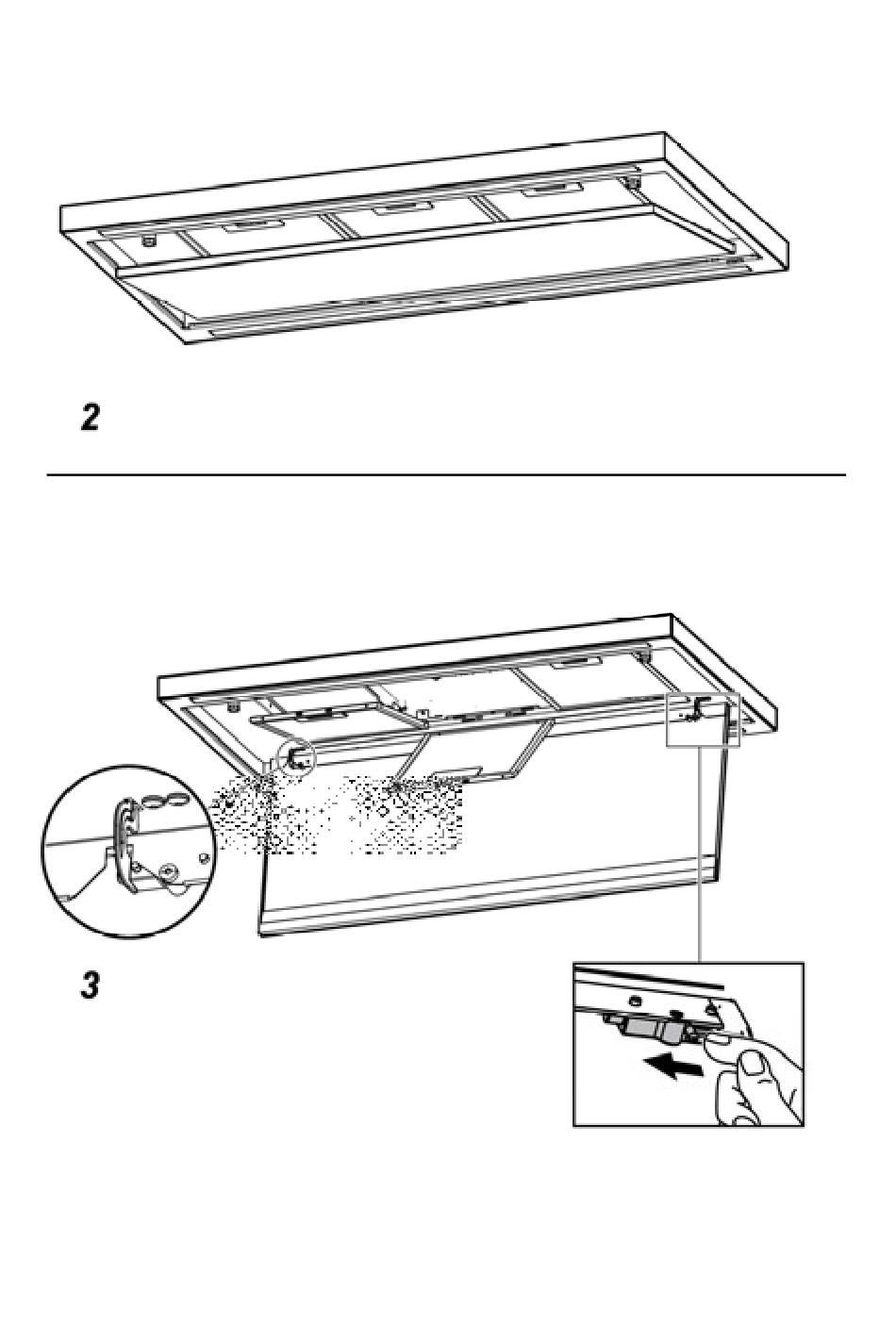 2

3