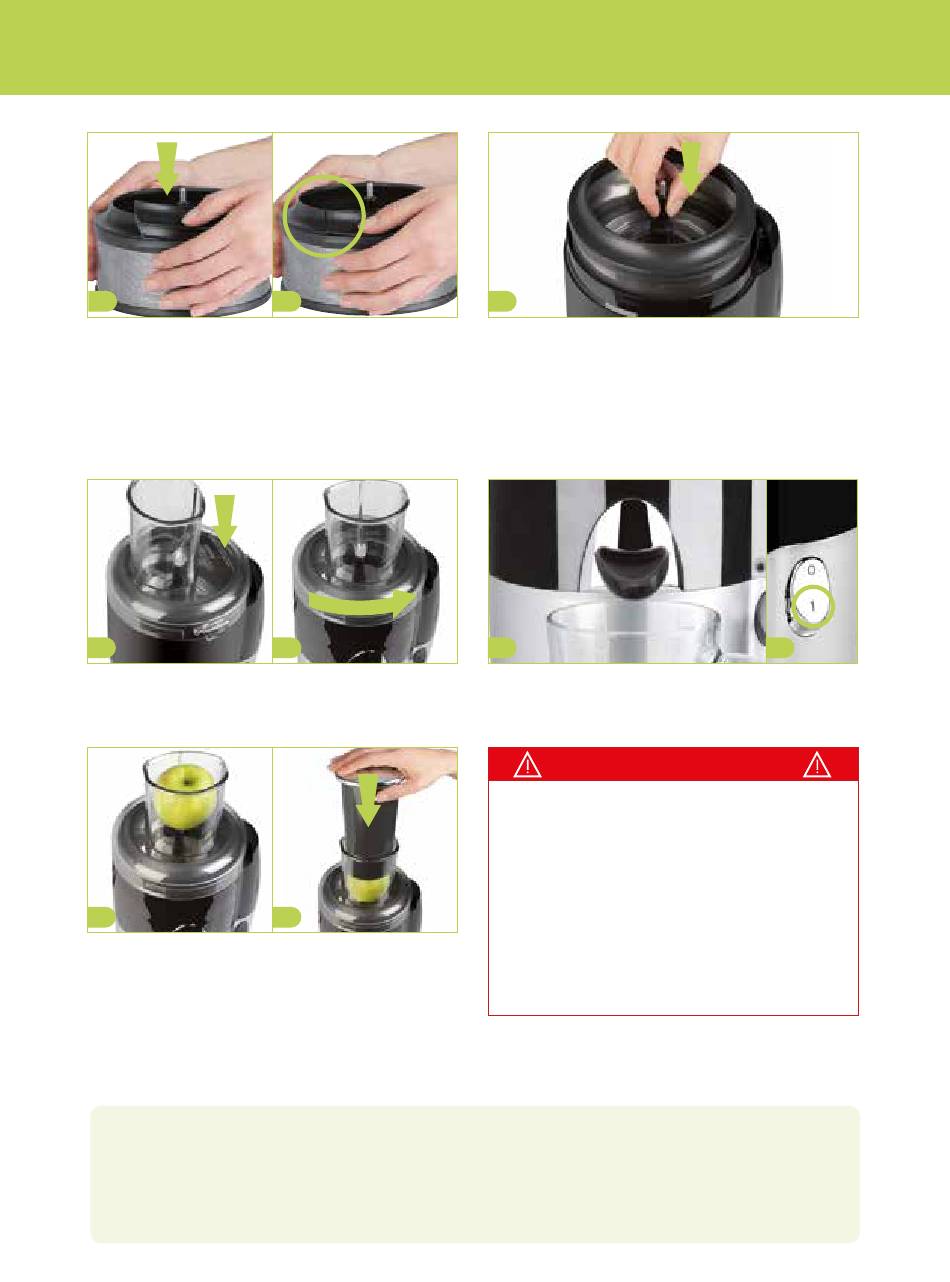 0
1