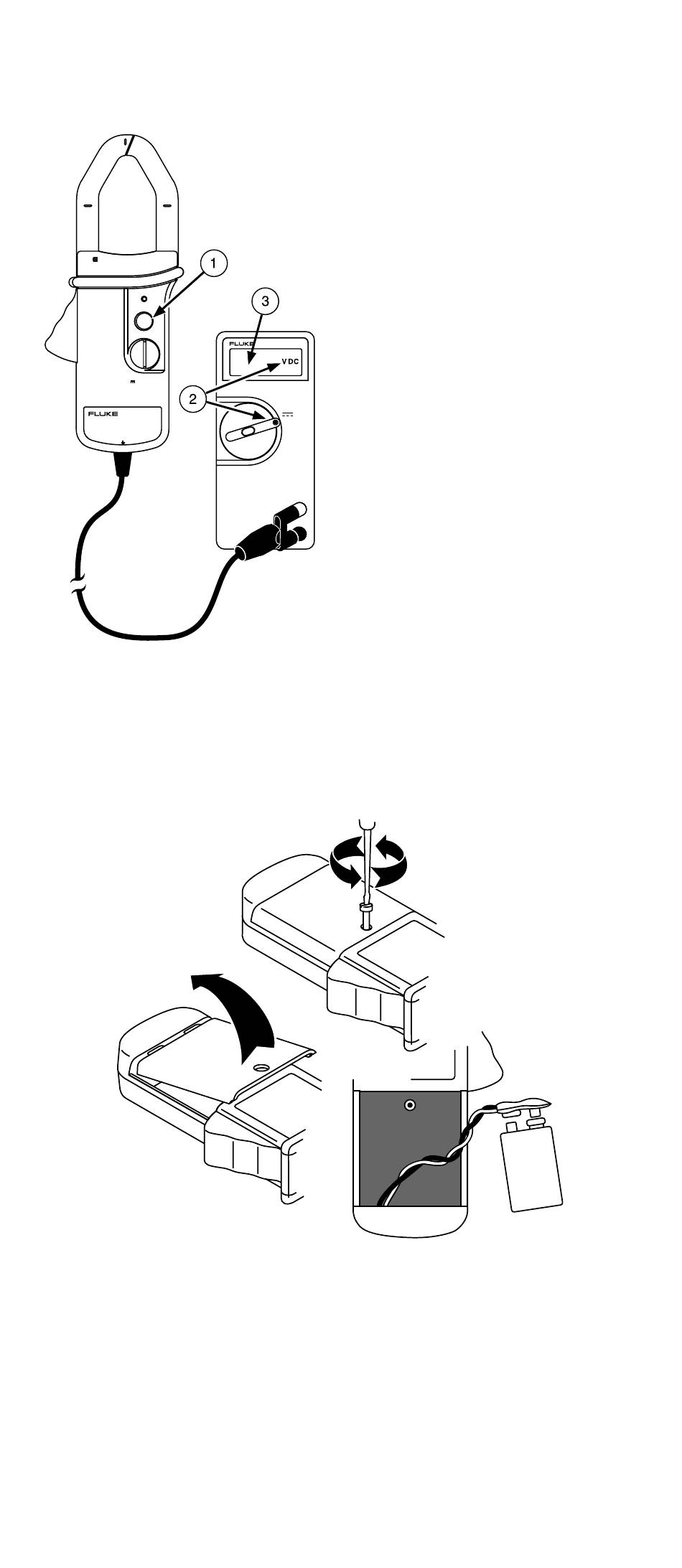 1
3
FLUKE
VDC
2
FLUKE