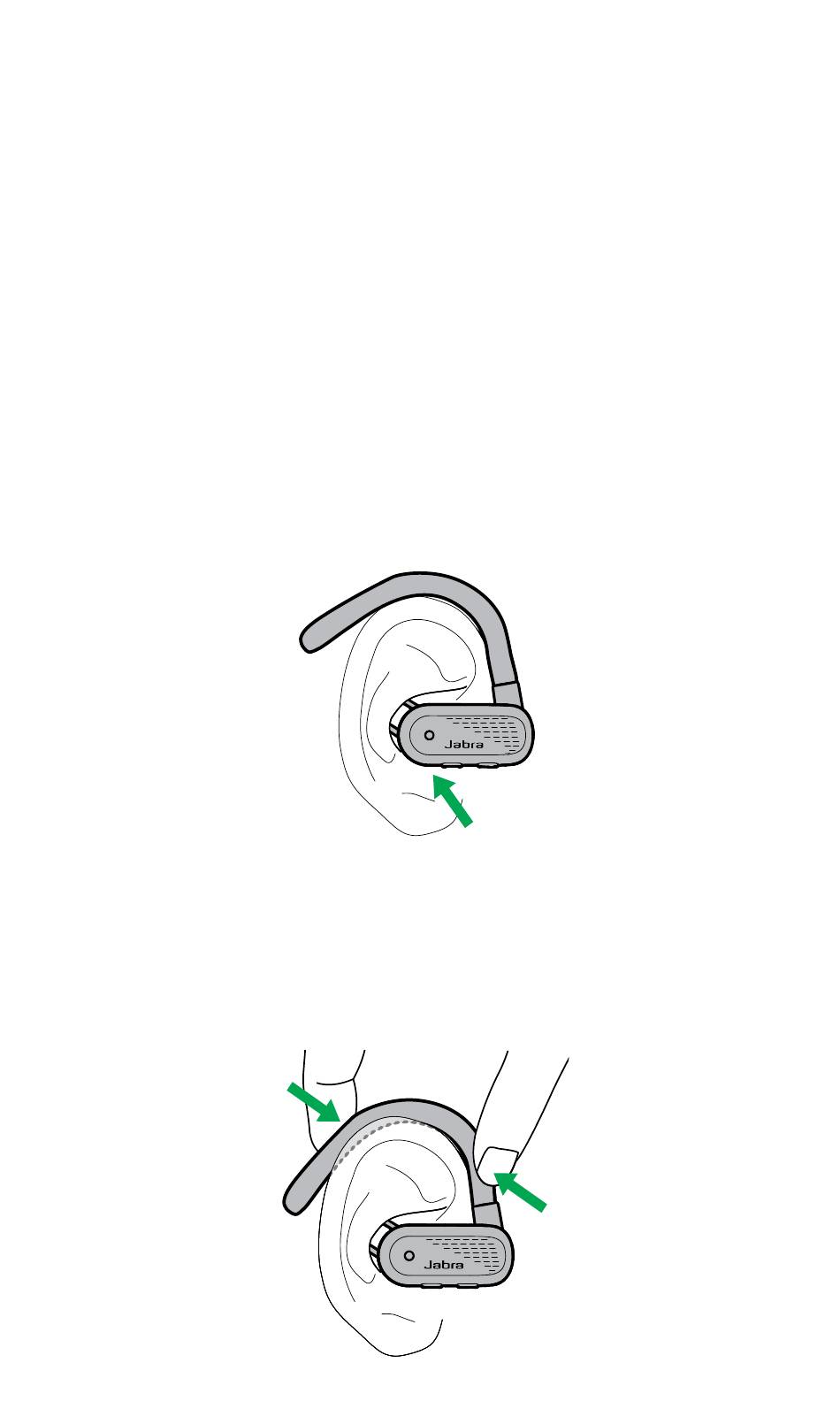 Jabra

Jabra