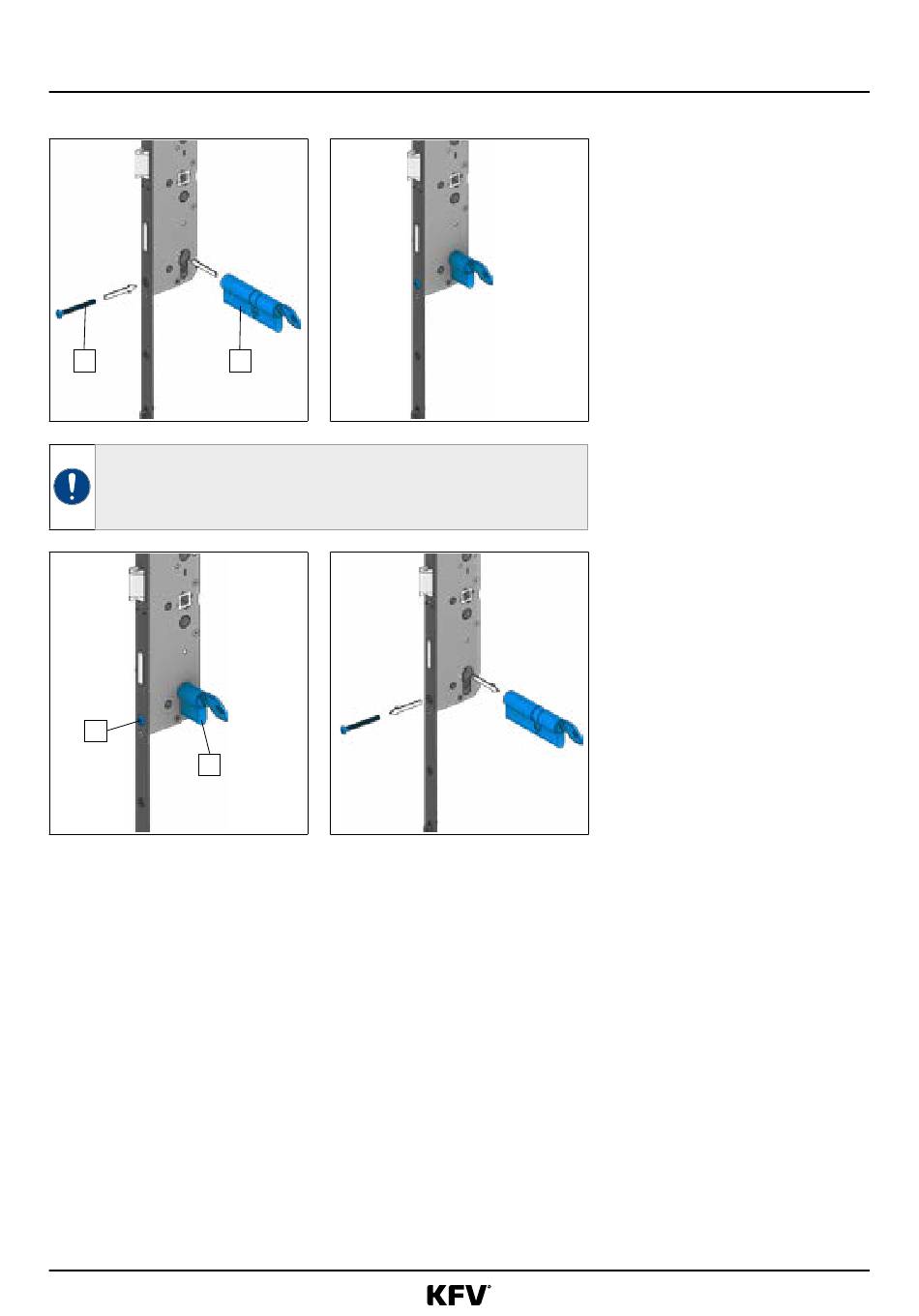 KFV