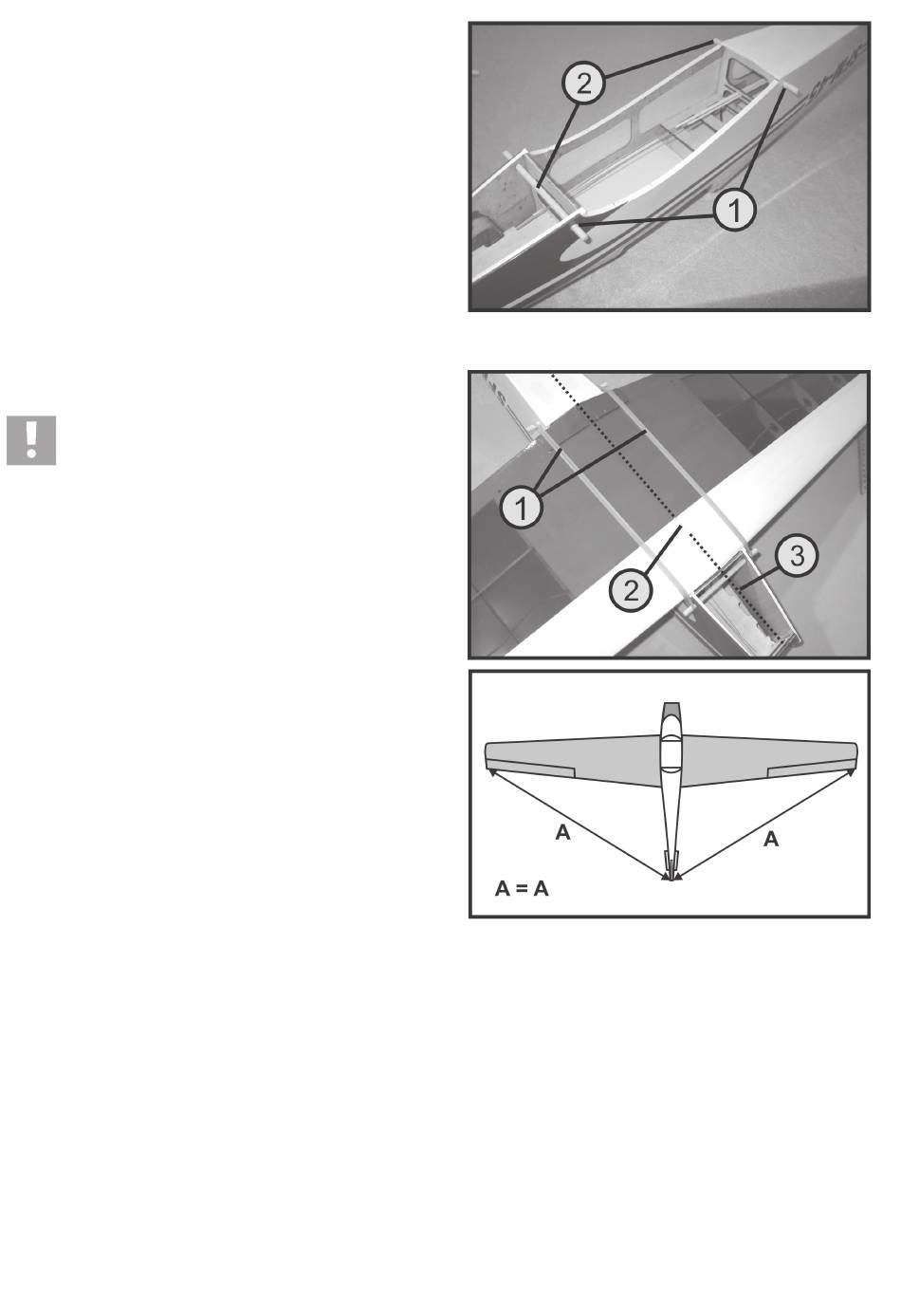 2
1
!
1
2
3
A
A
A = A