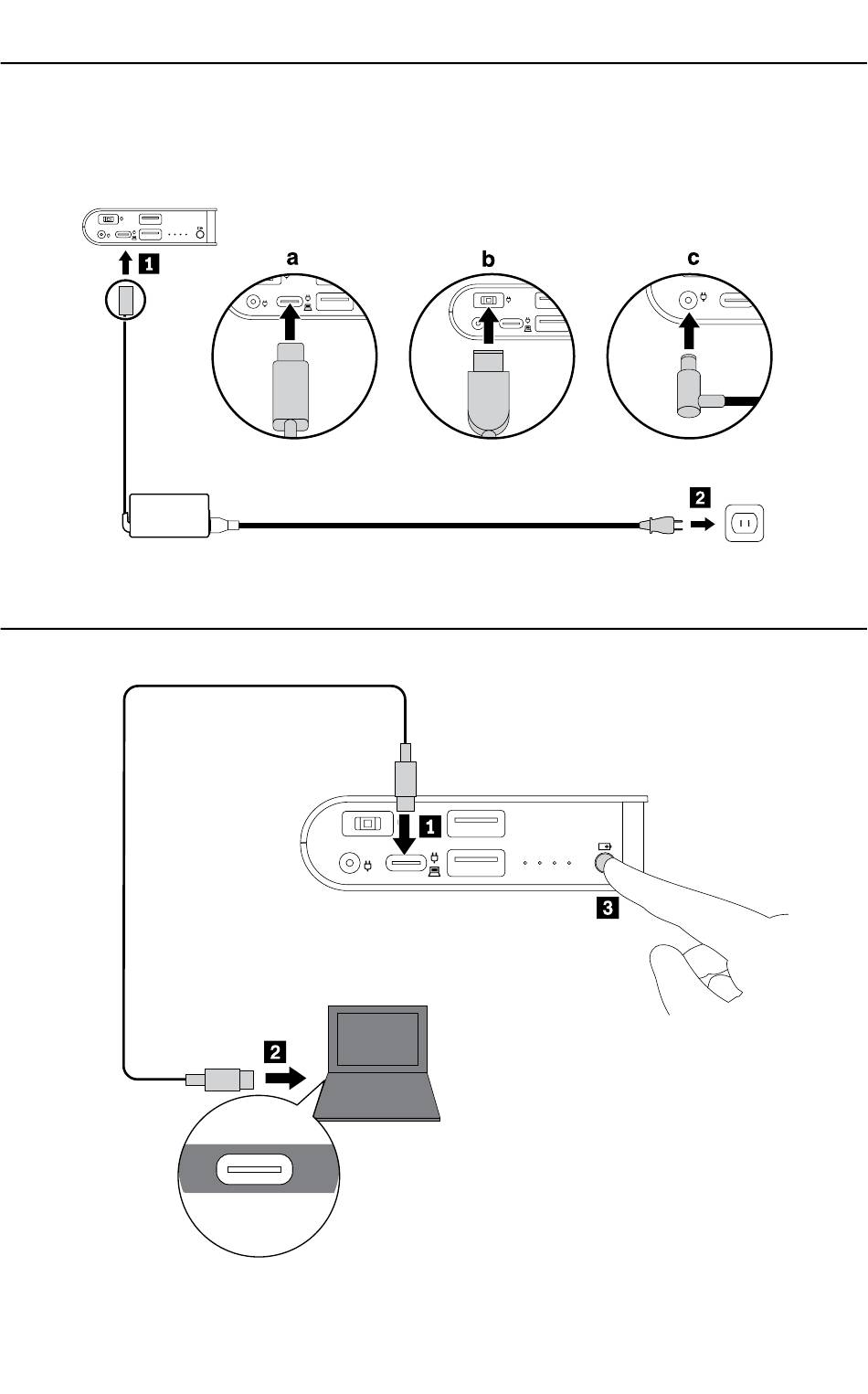 1
a
b
c
2
1
3
2