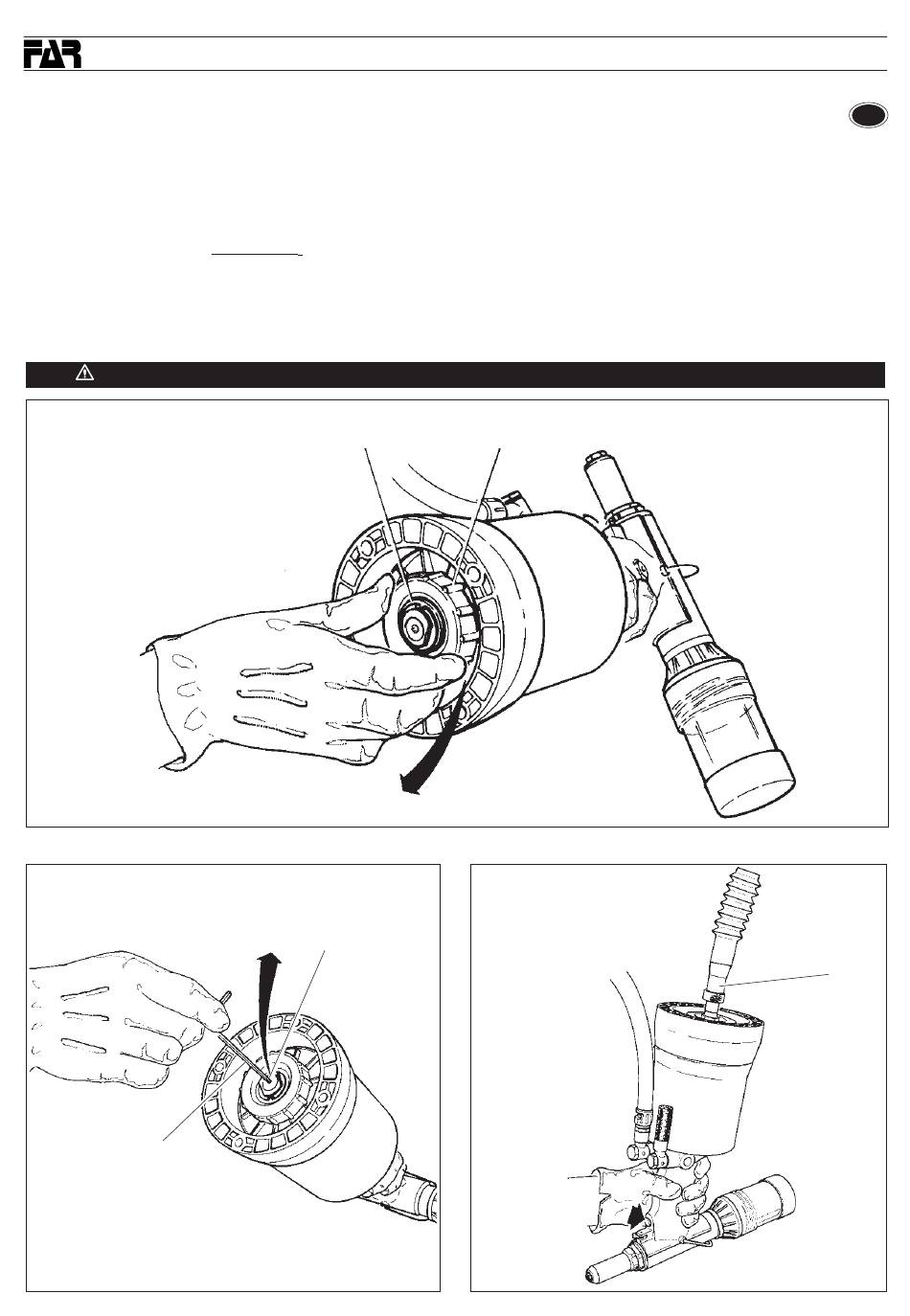 FAR