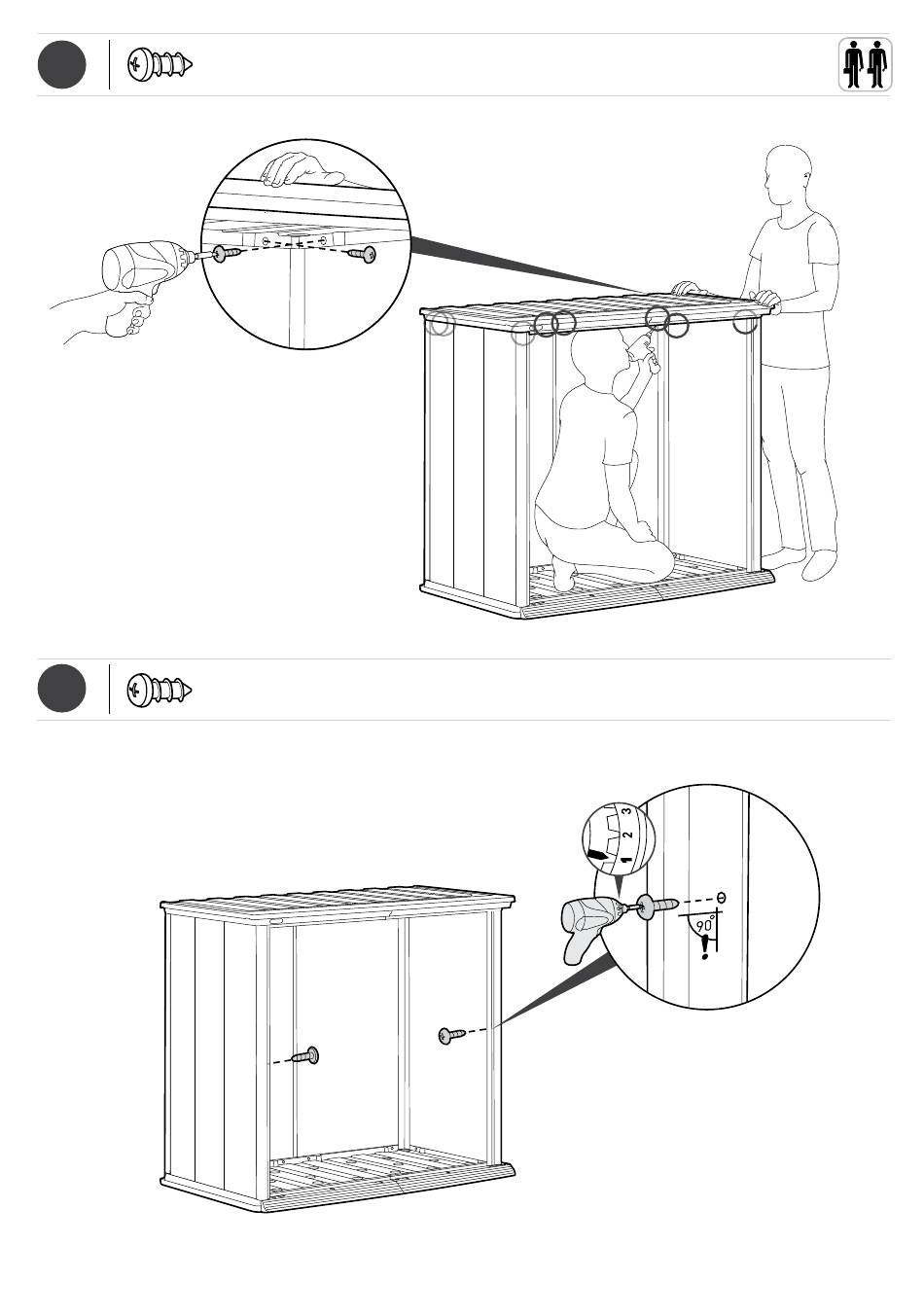 3
2
1

90°
!