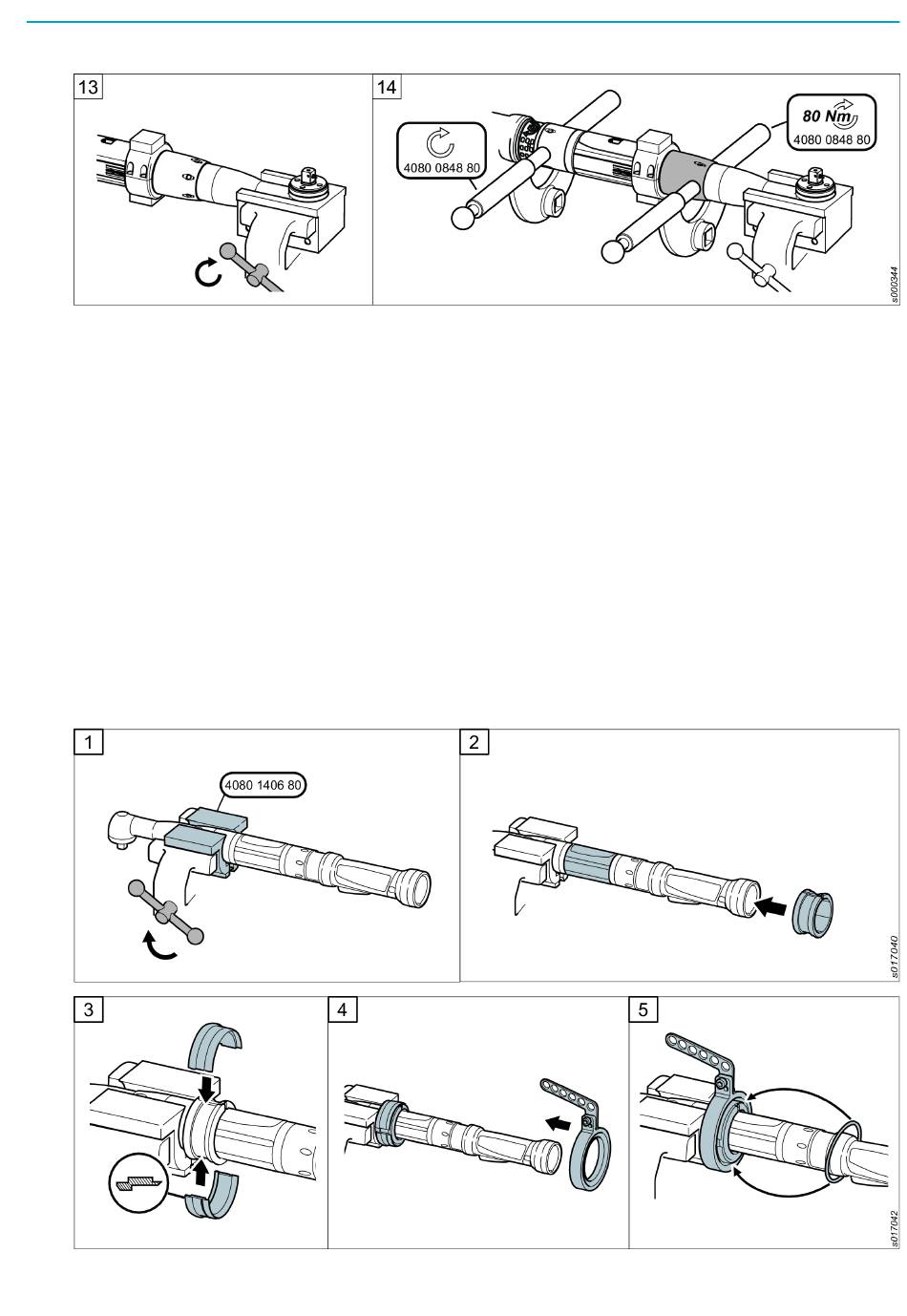 13

14

4080 0848 80

80 Nm

4080 0848 80

s000344

1

4080 1406 80

2

s017040

3

4

5

s017042