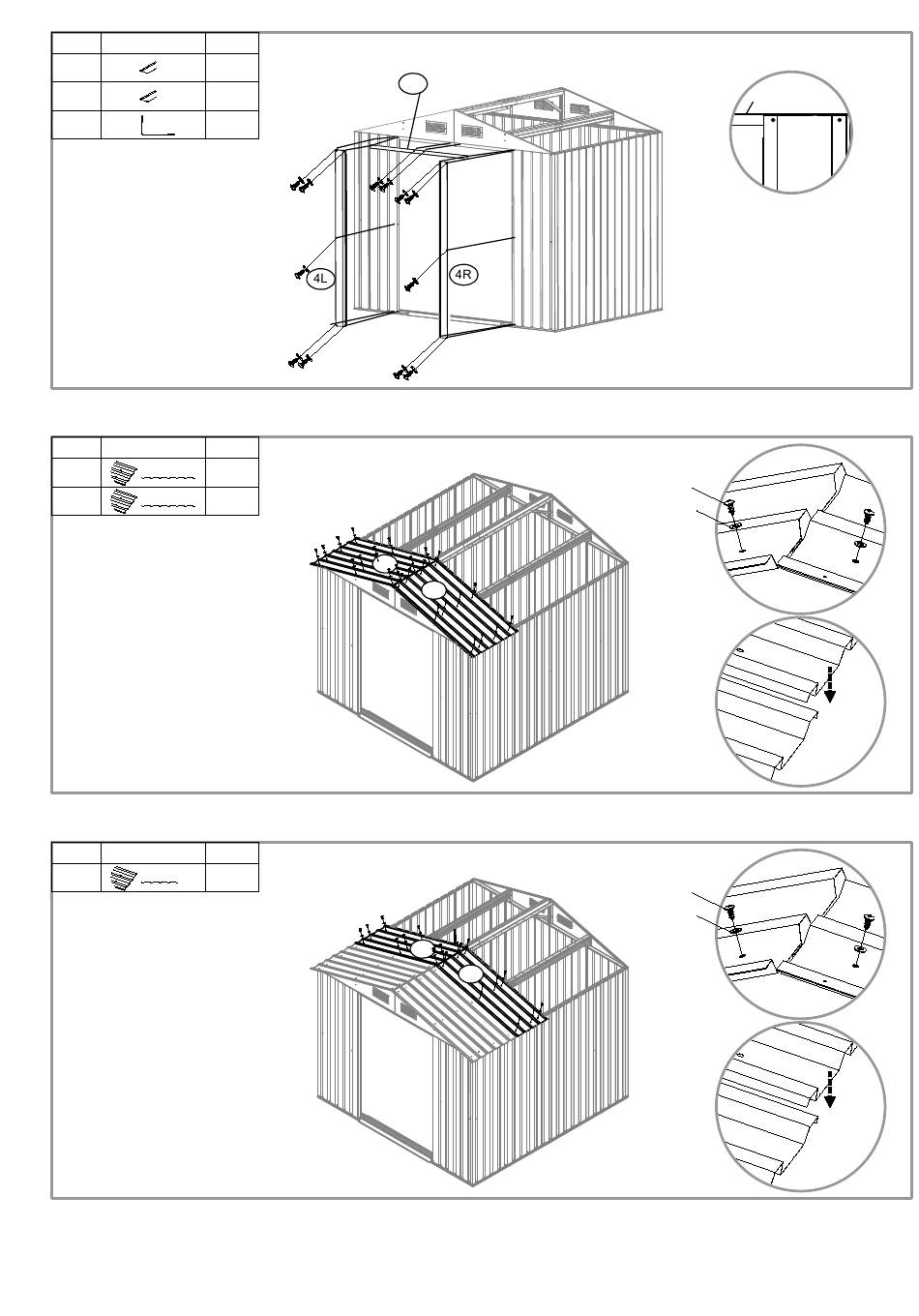 4L

4R