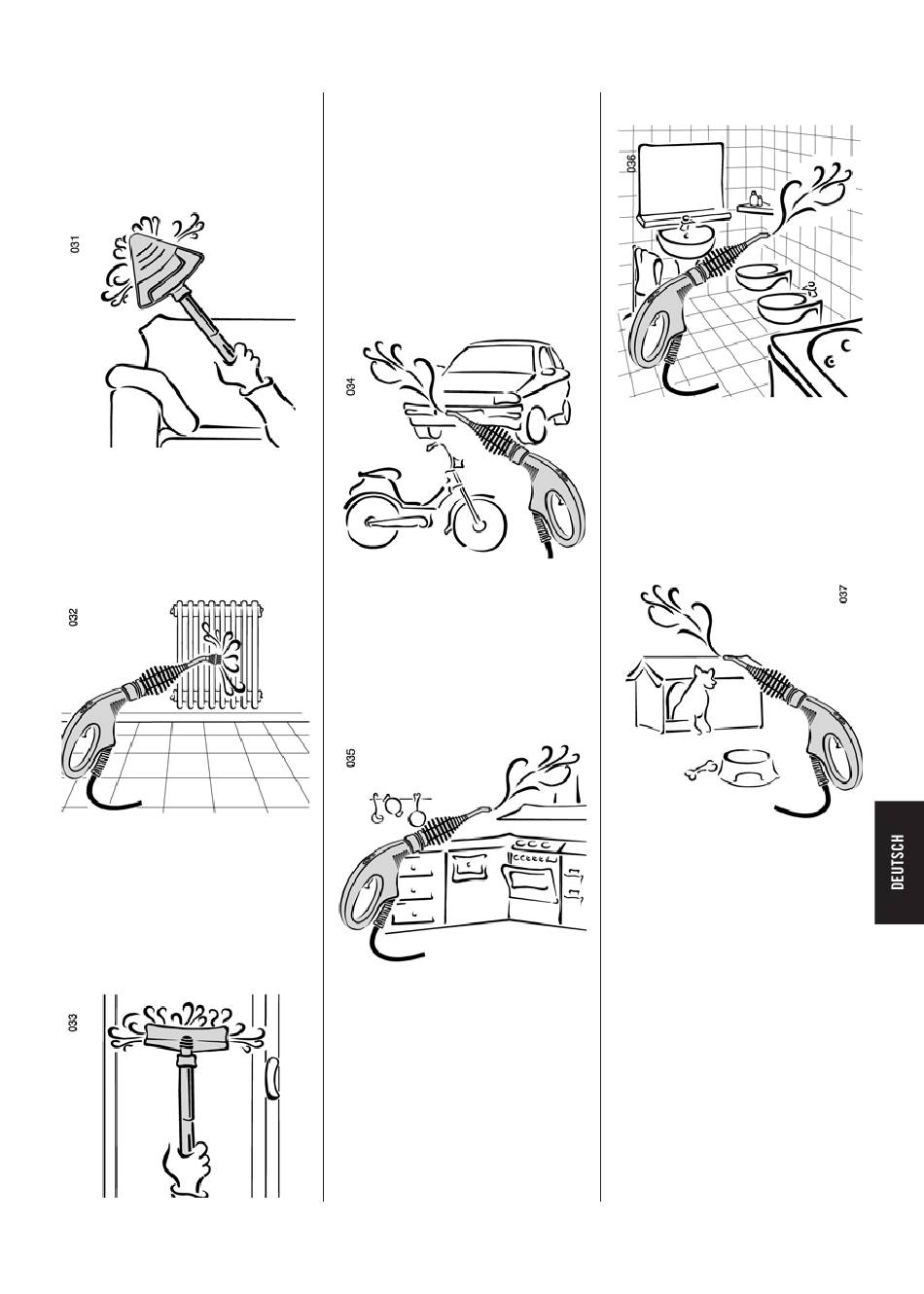 031

032

033

034

035

036

037

DEUTSCH