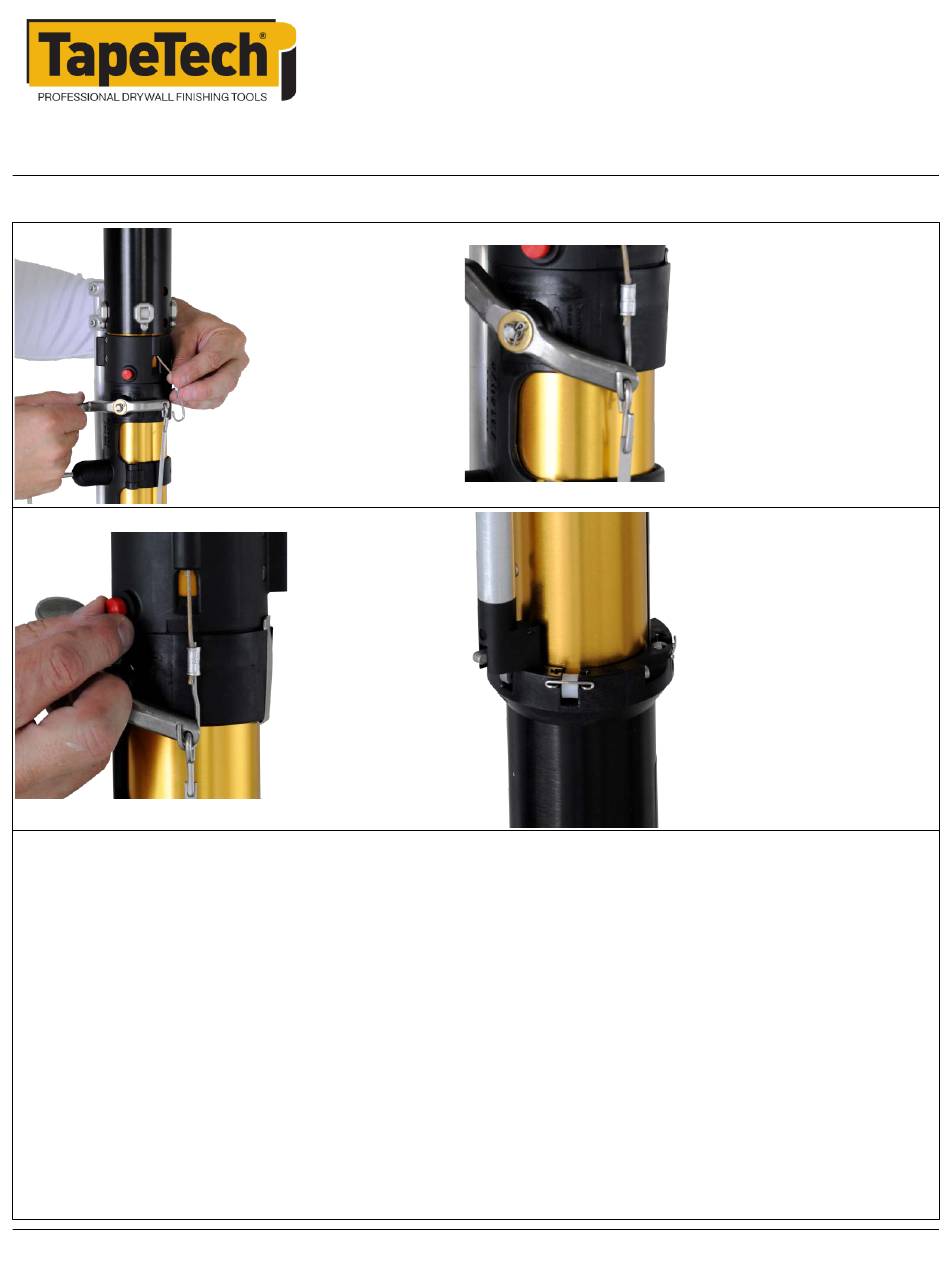 TapeTech®
PROFESSIONAL DRYWALL FINISHING TOOLS