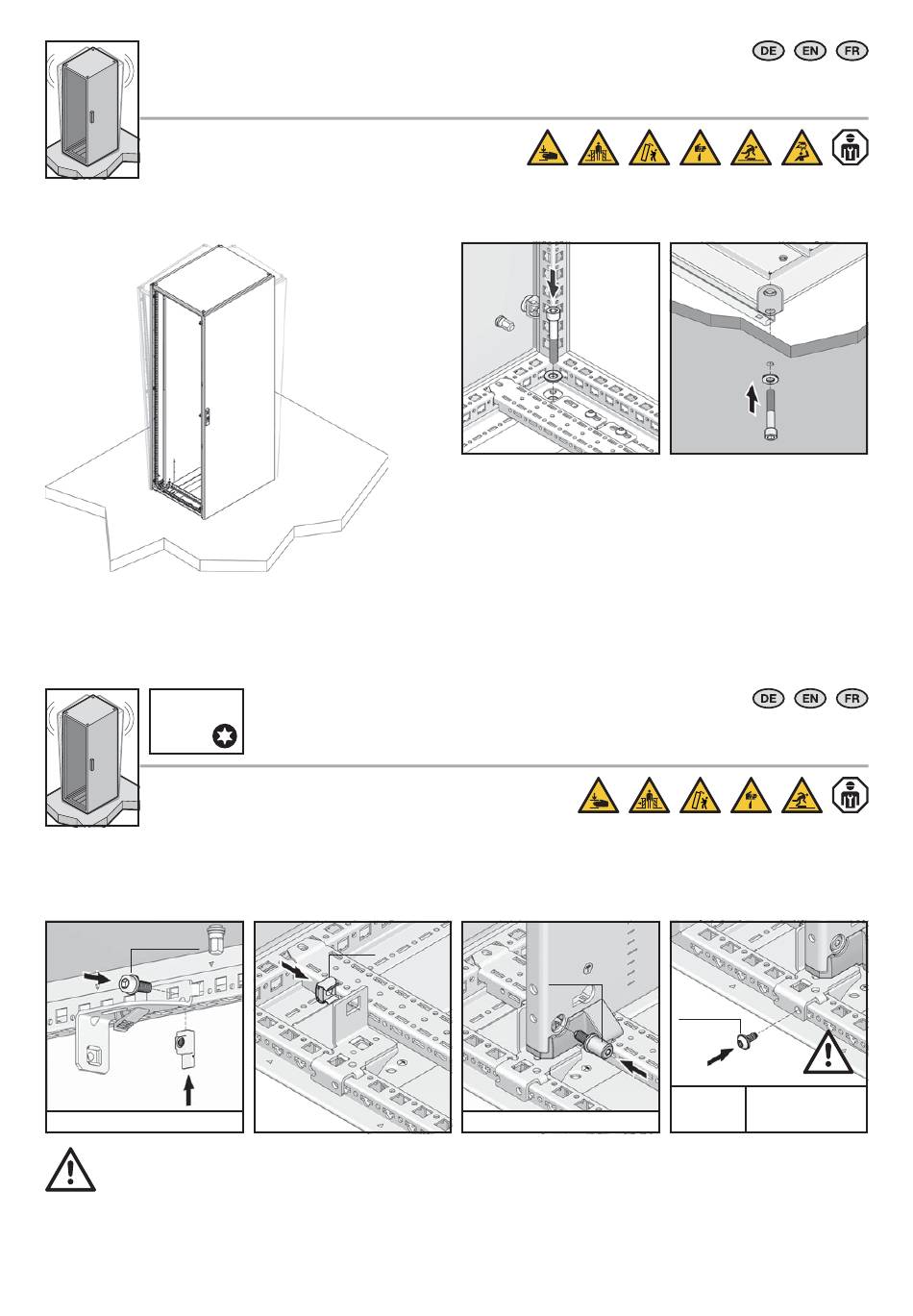 DE EN FR

DE EN FR