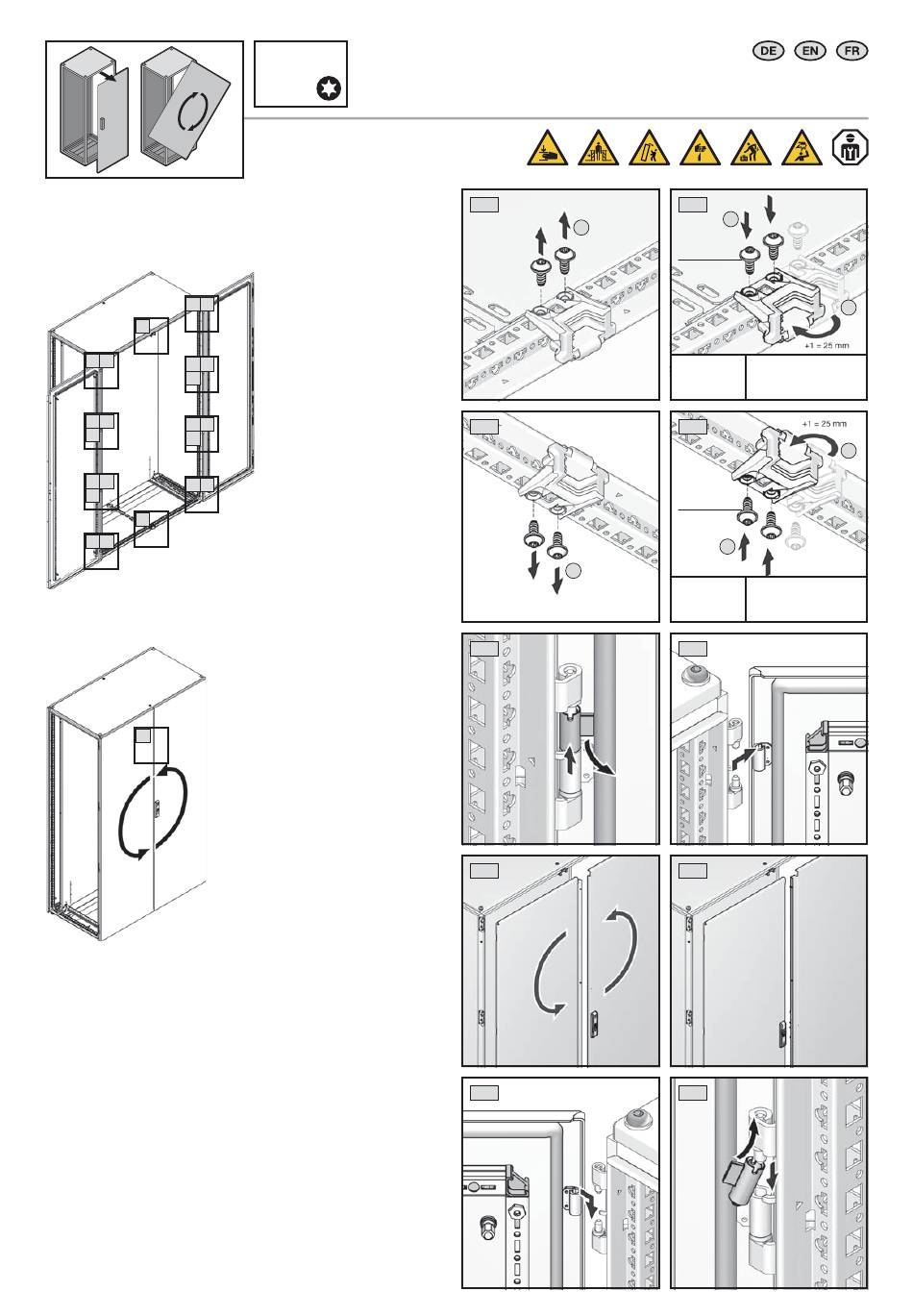 DE EN FR

+1 = 25 mm

+1 = 25 mm