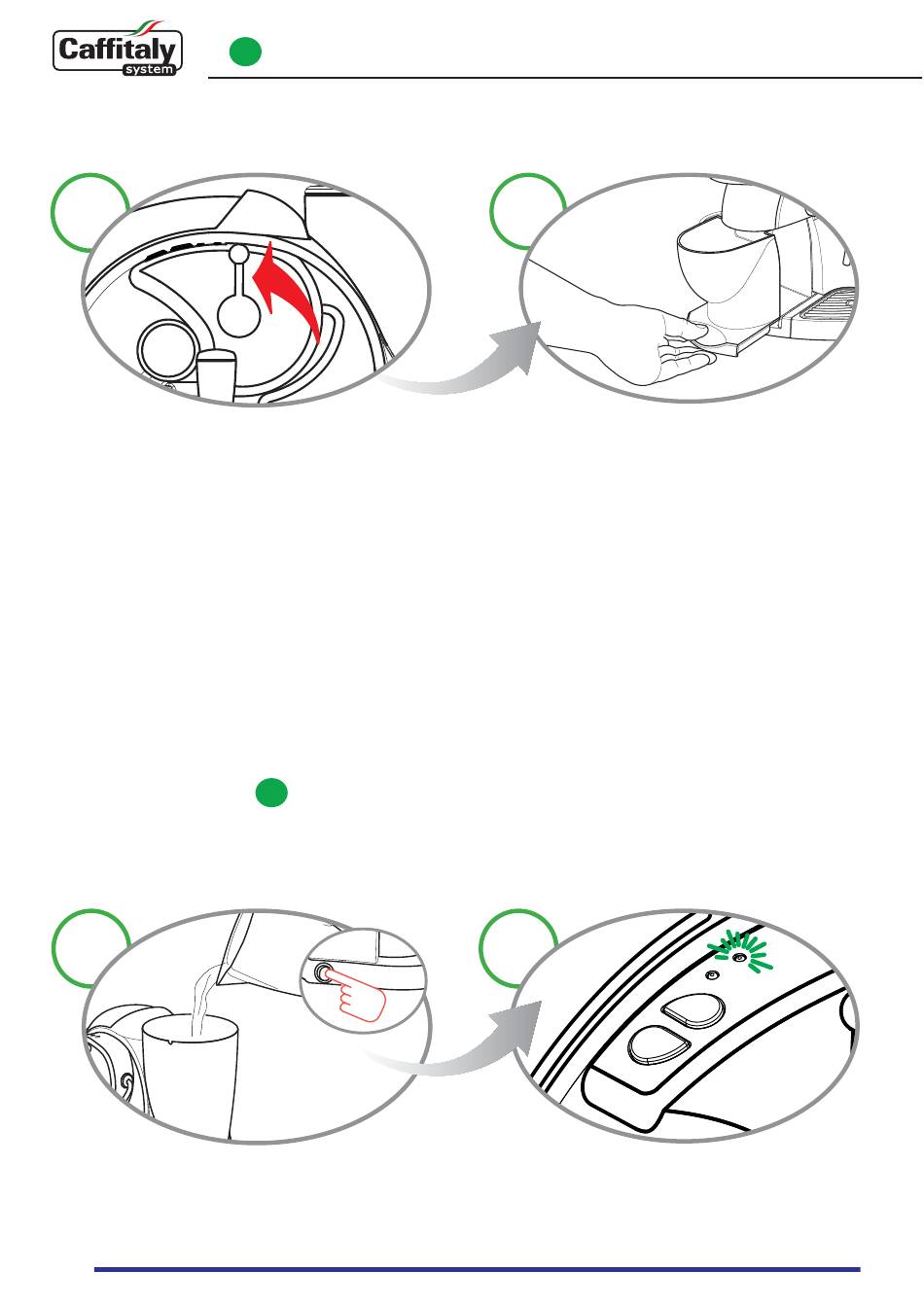 Caffitaly
system