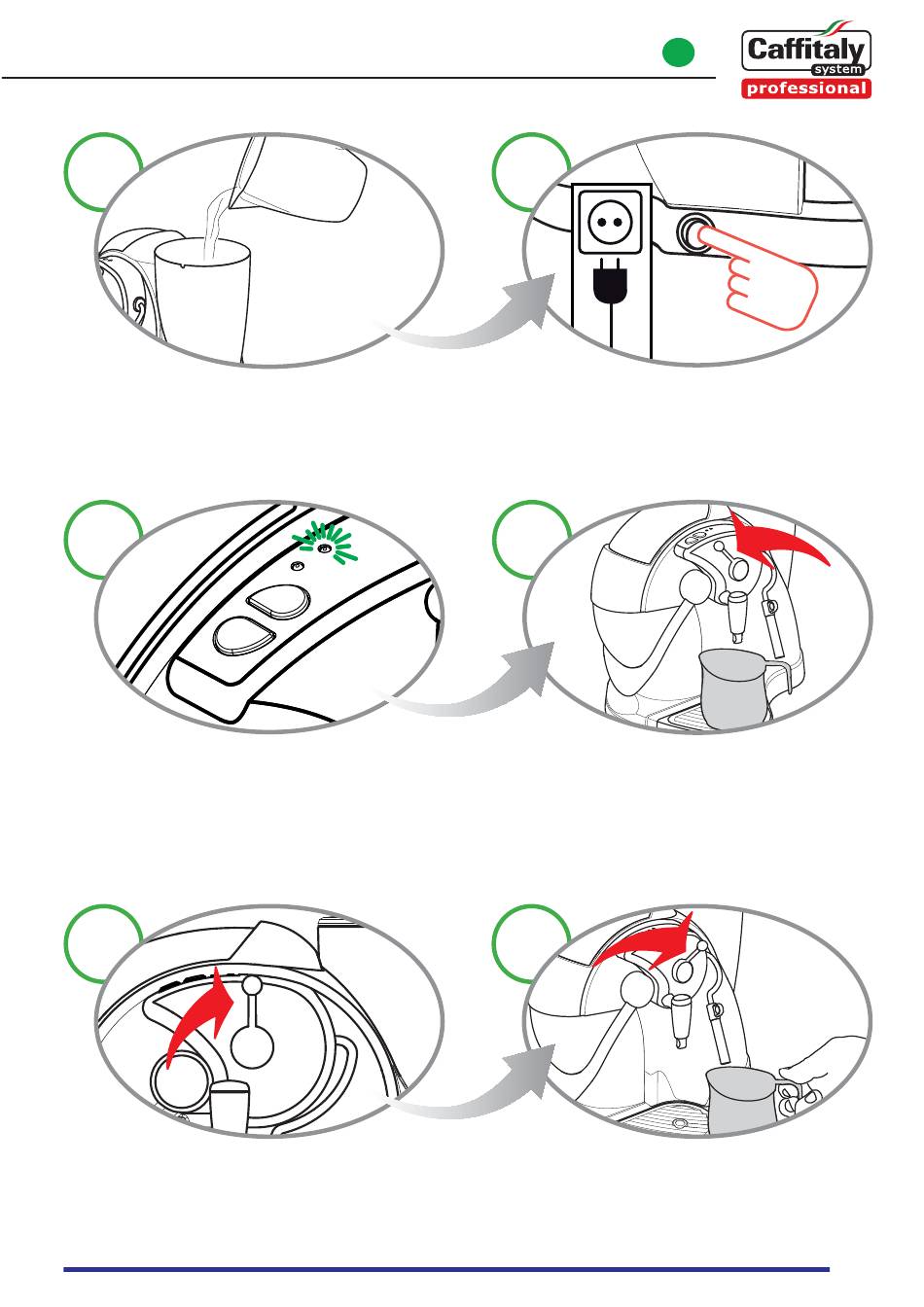 Caffitaly system professional