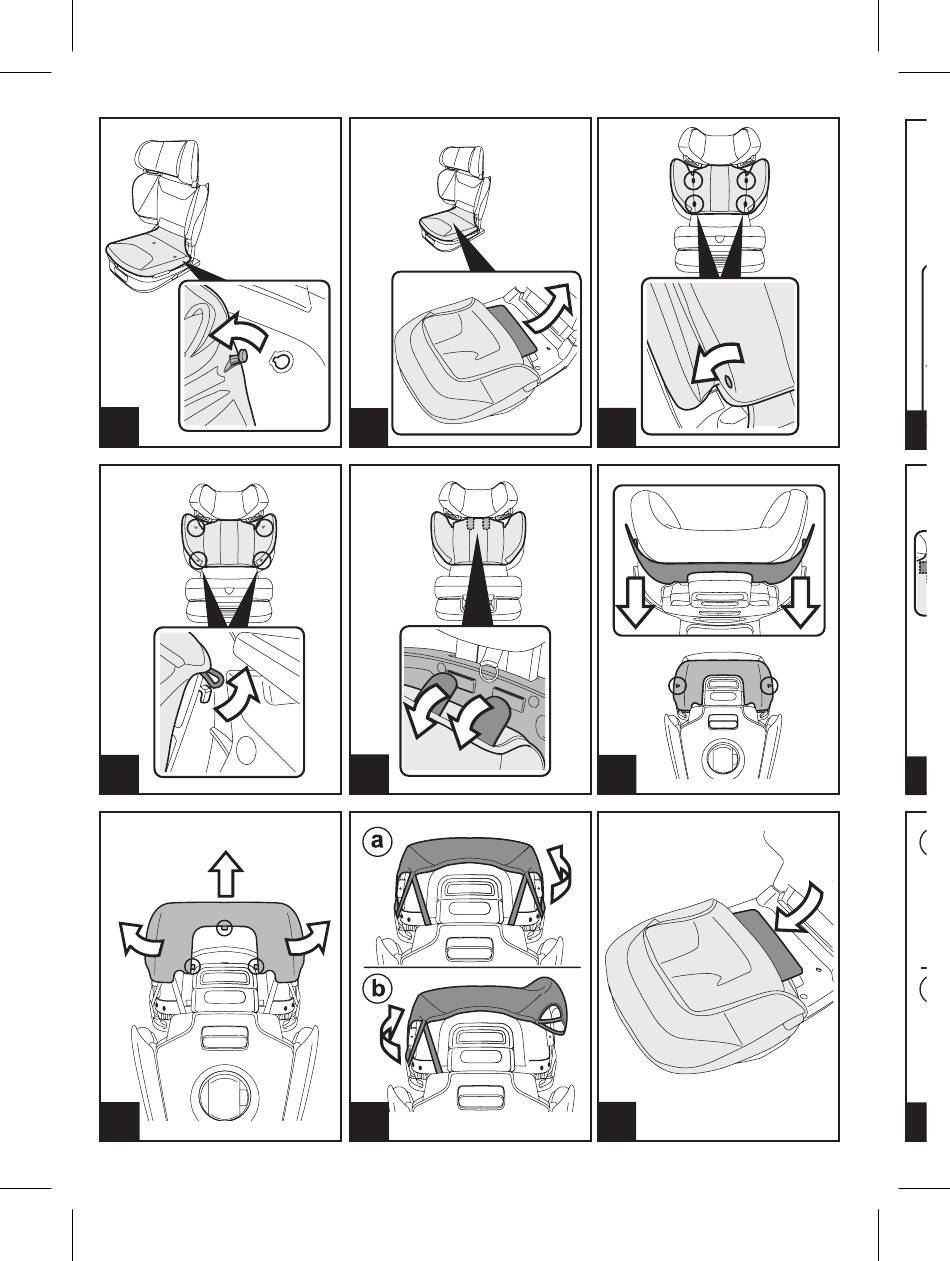 a

b