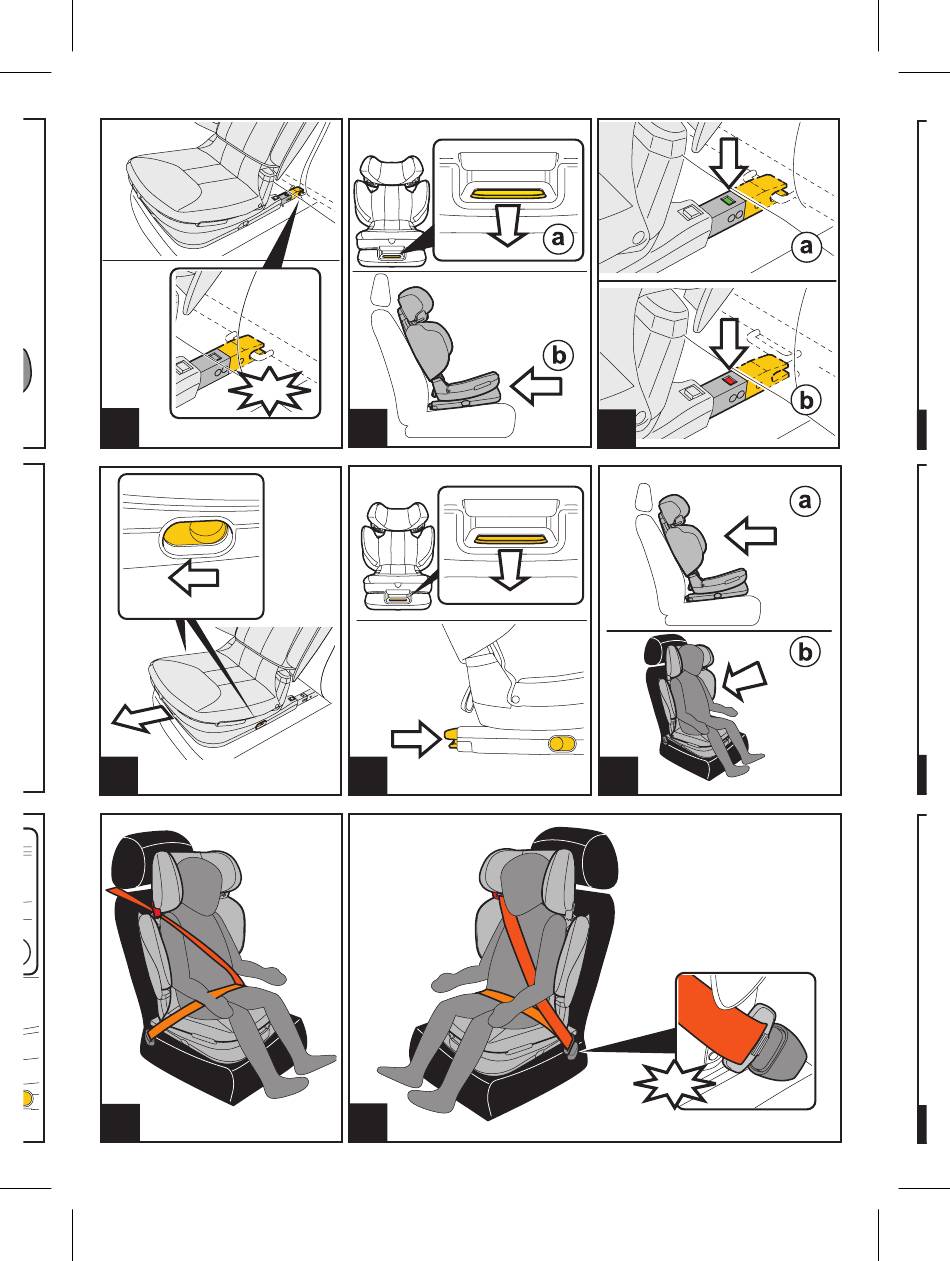 a

b

a

b

a

b