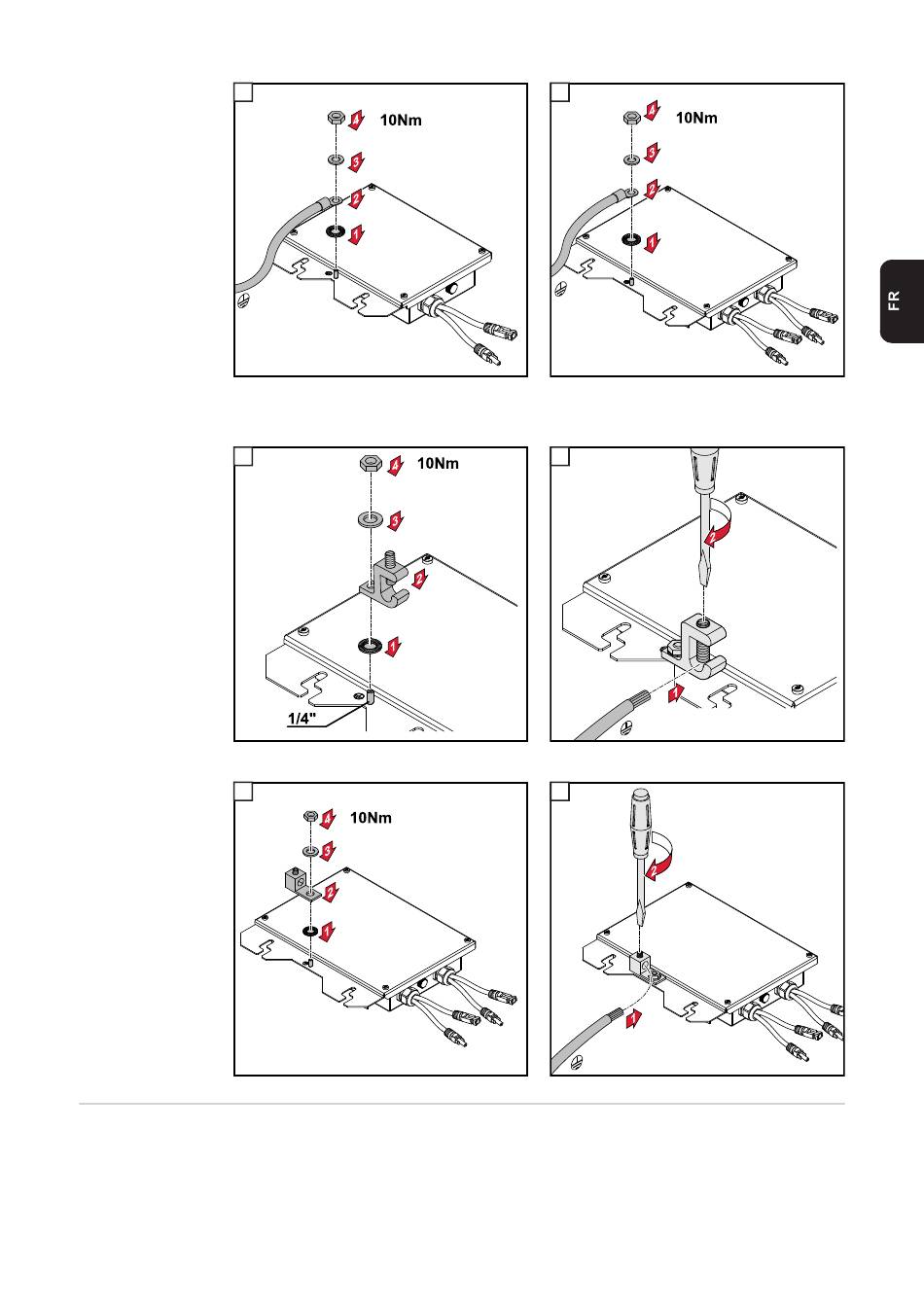 4
10Nm
3
2
1

4
10Nm
3
2
1

FR

4
10Nm
3
2
1
1/4"

2
1

4
10Nm
3
2
1

2
1