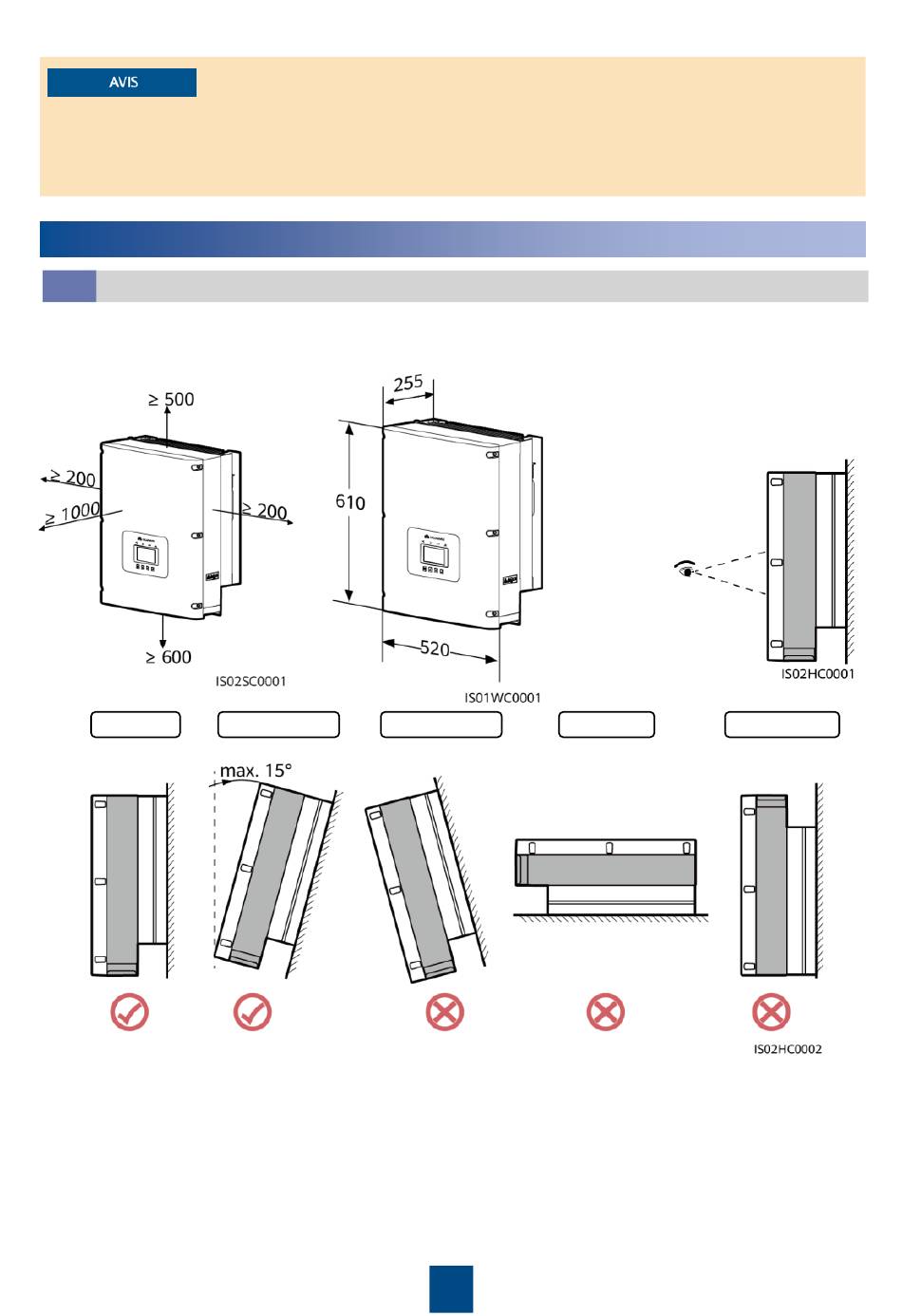 AVIS

≥ 500

≥ 200

≥ 1000

≥ 200

≥ 600

IS02SC0001

255

610

520

IS01WC0001

IS02HC0001

max. 15°

IS02HC0002