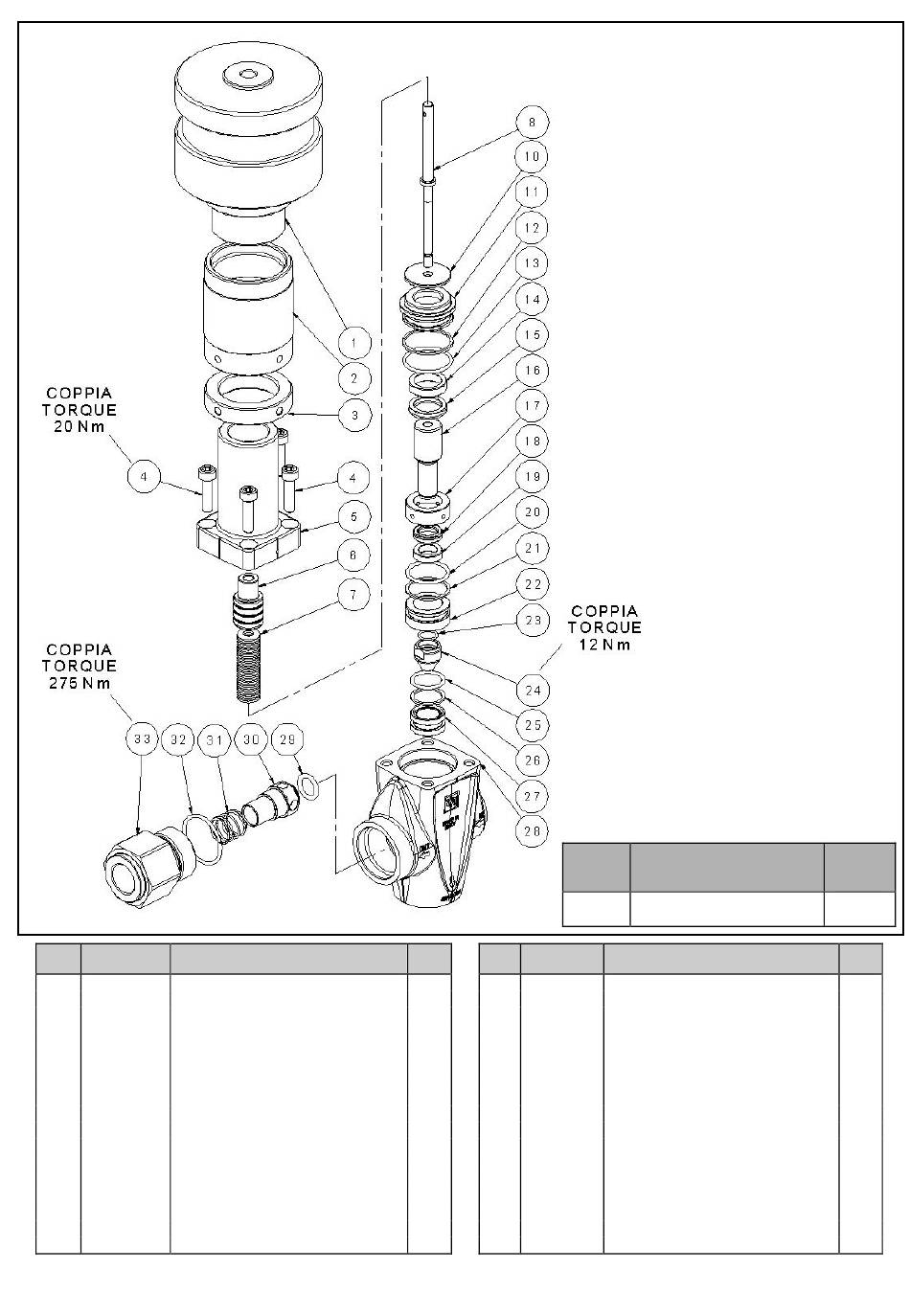 COPPIA
TORQUE
20 Nm

COPPIA
TORQUE
275 Nm

COPPIA
TORQUE
12 Nm

1
2
3
4
4
5
6
7
8
10
11
12
13
14
15
16
17
18
19
20
21
22
23
24
25
26
27
28
29
30
31
32
33