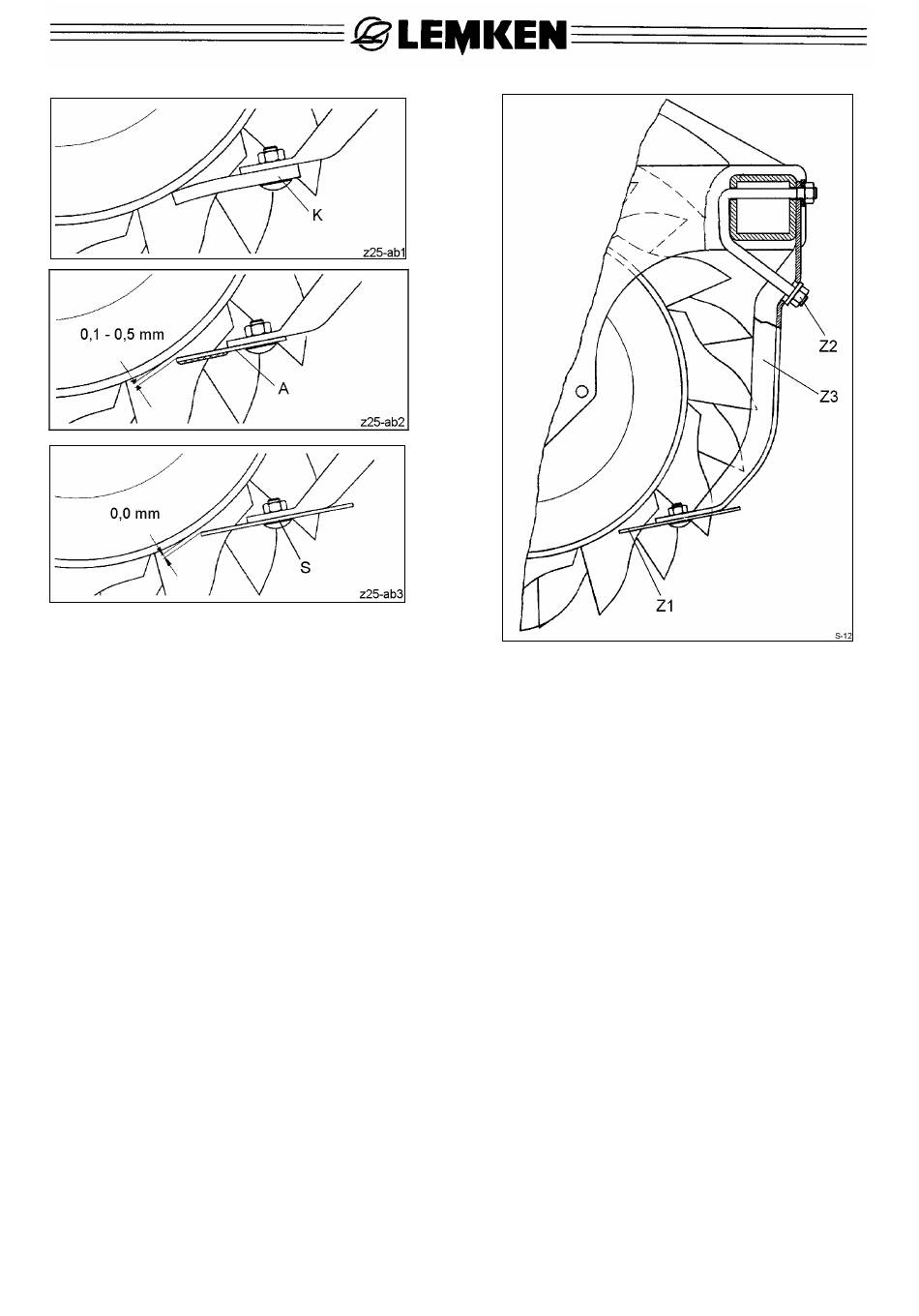 LEMKEN

K

z25-ab1

0,1 - 0,5 mm

A

z25-ab2

0,0 mm

S

z25-ab3

Z2

Z3

Z1

S-12