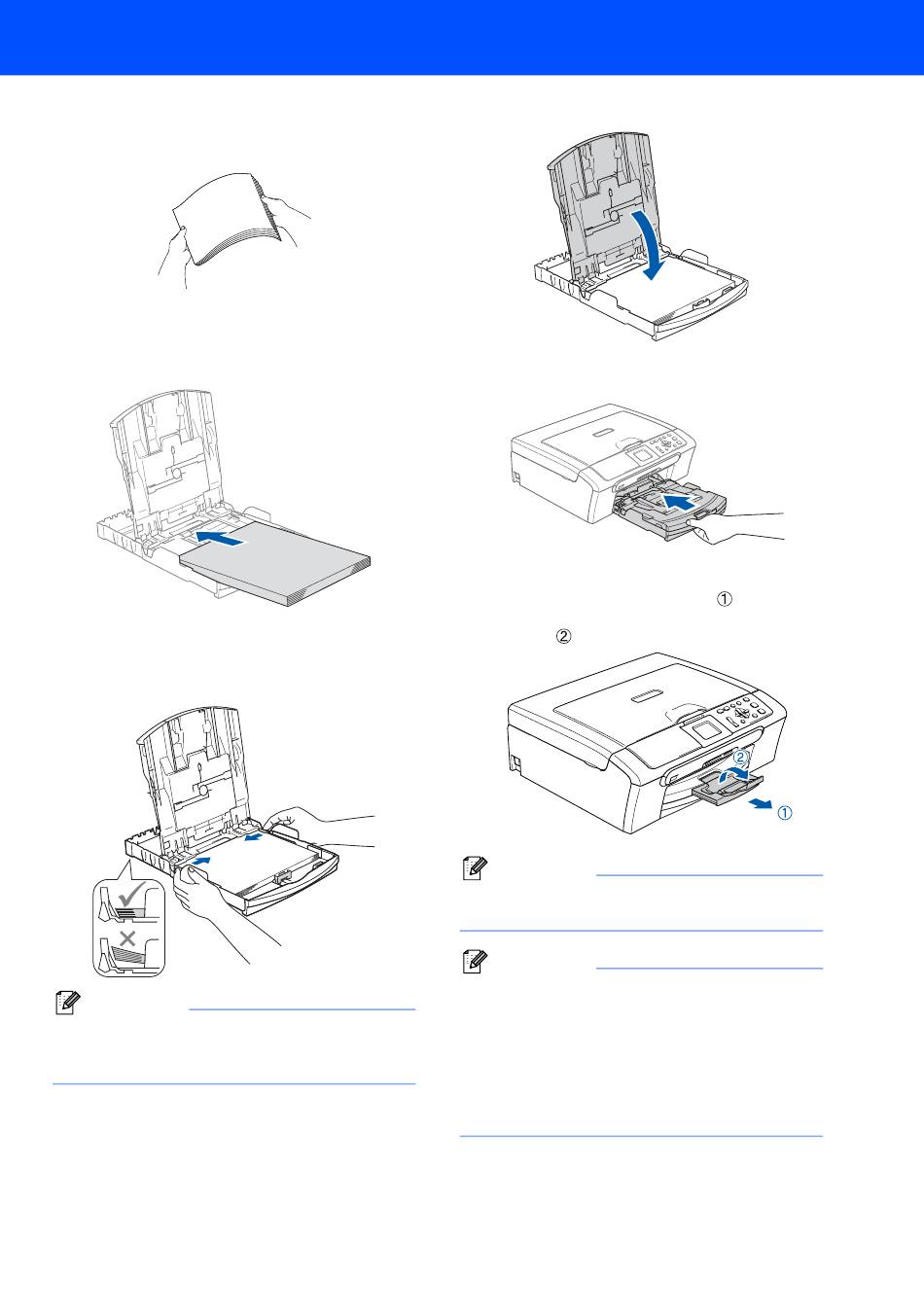 ①

②

②

①