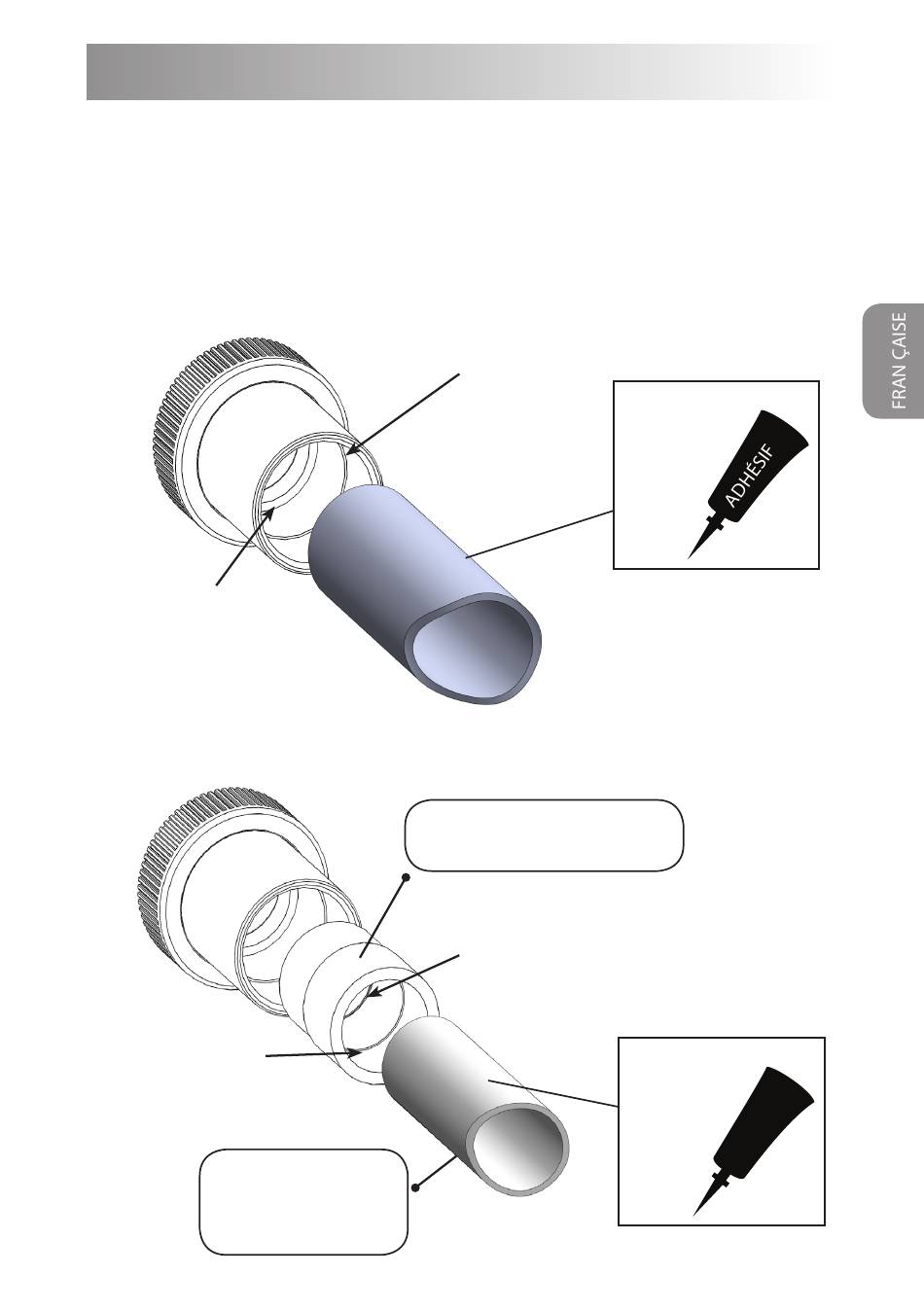 FRAN ÇAISE

ADHÉSIF