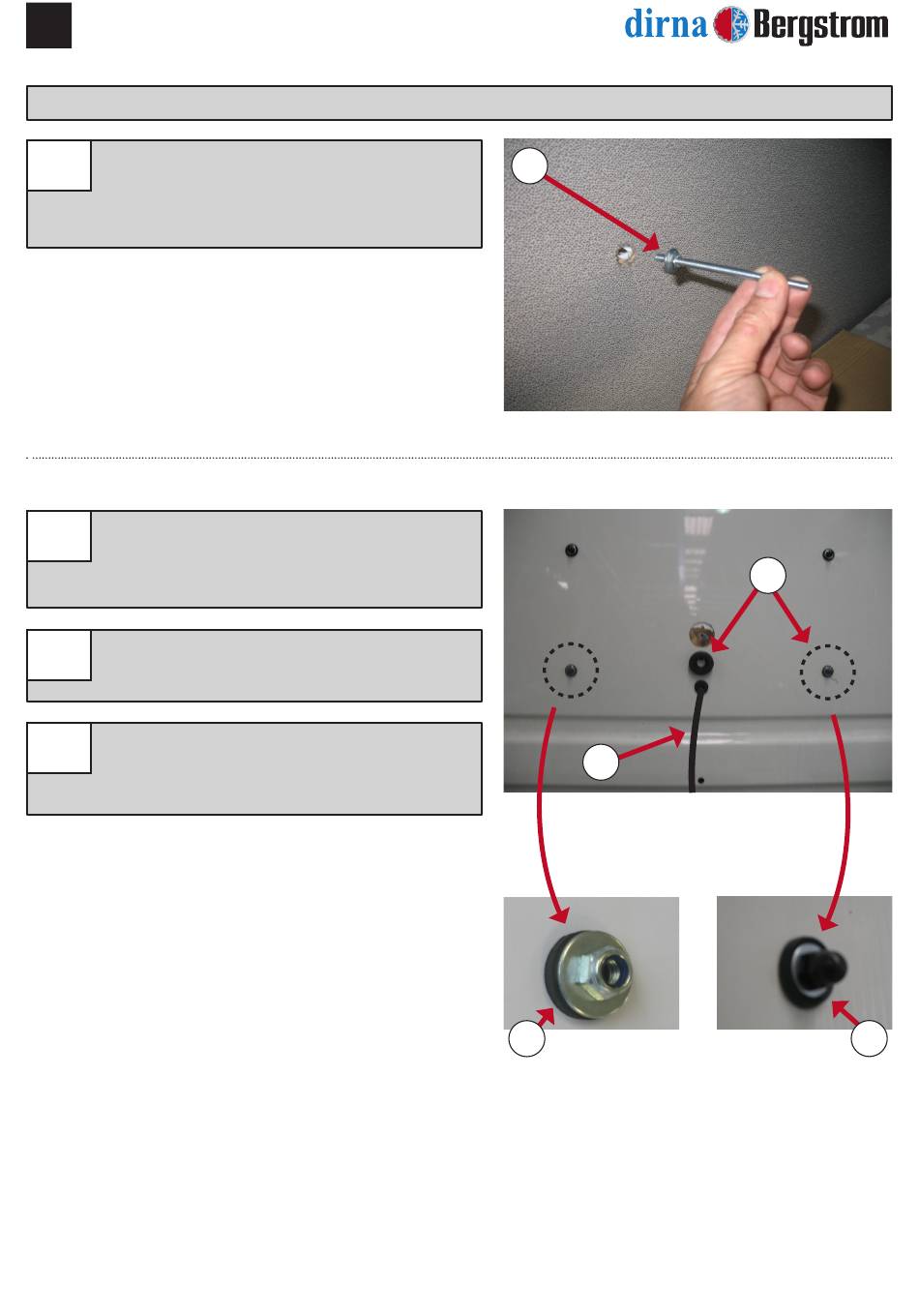 dirna Bergstrom