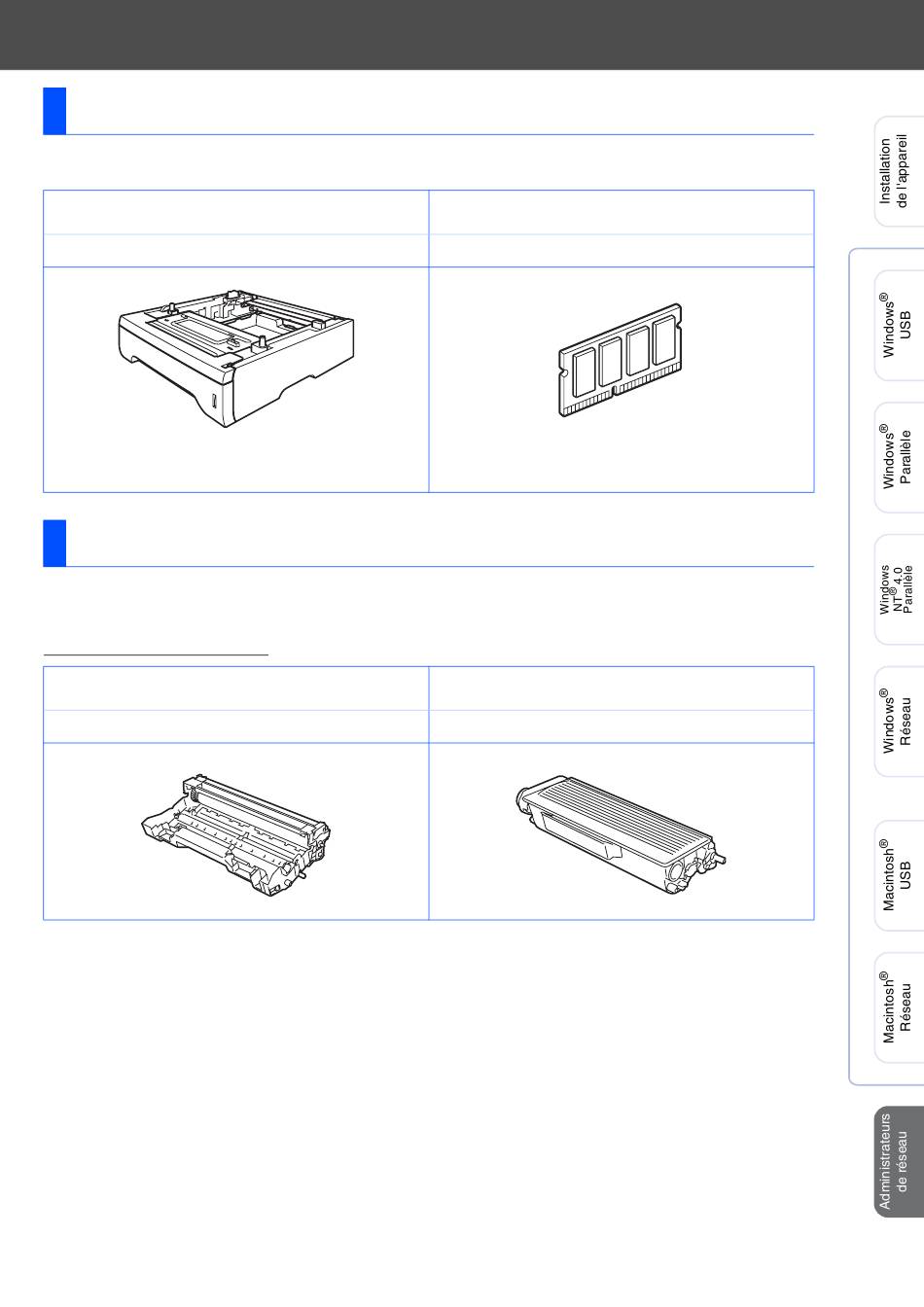 Installation de l'appareil

Windows® USB

Windows® Parallèle

Windows NT® 4.0 Parallèle

Windows® Réseau

Macintosh® USB

Macintosh® Réseau

Administrateurs de réseau