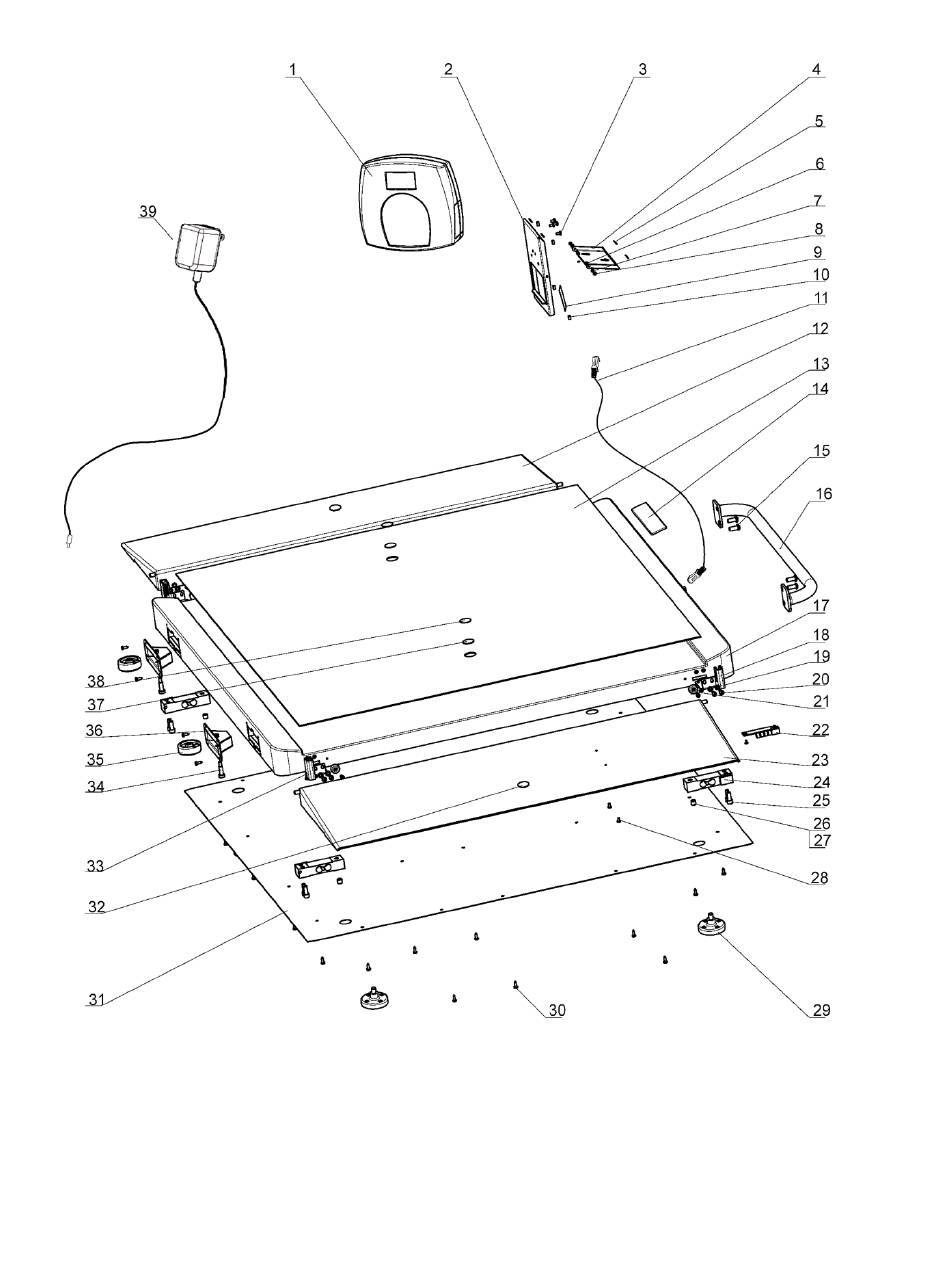 1
2
3
4
5
6
7
8
9
10
11
12
13
14
15
16
17
18
19
20
21
22
23
24
25
26
27
28
29
30
31
32
33
34
35
36
37
38
39