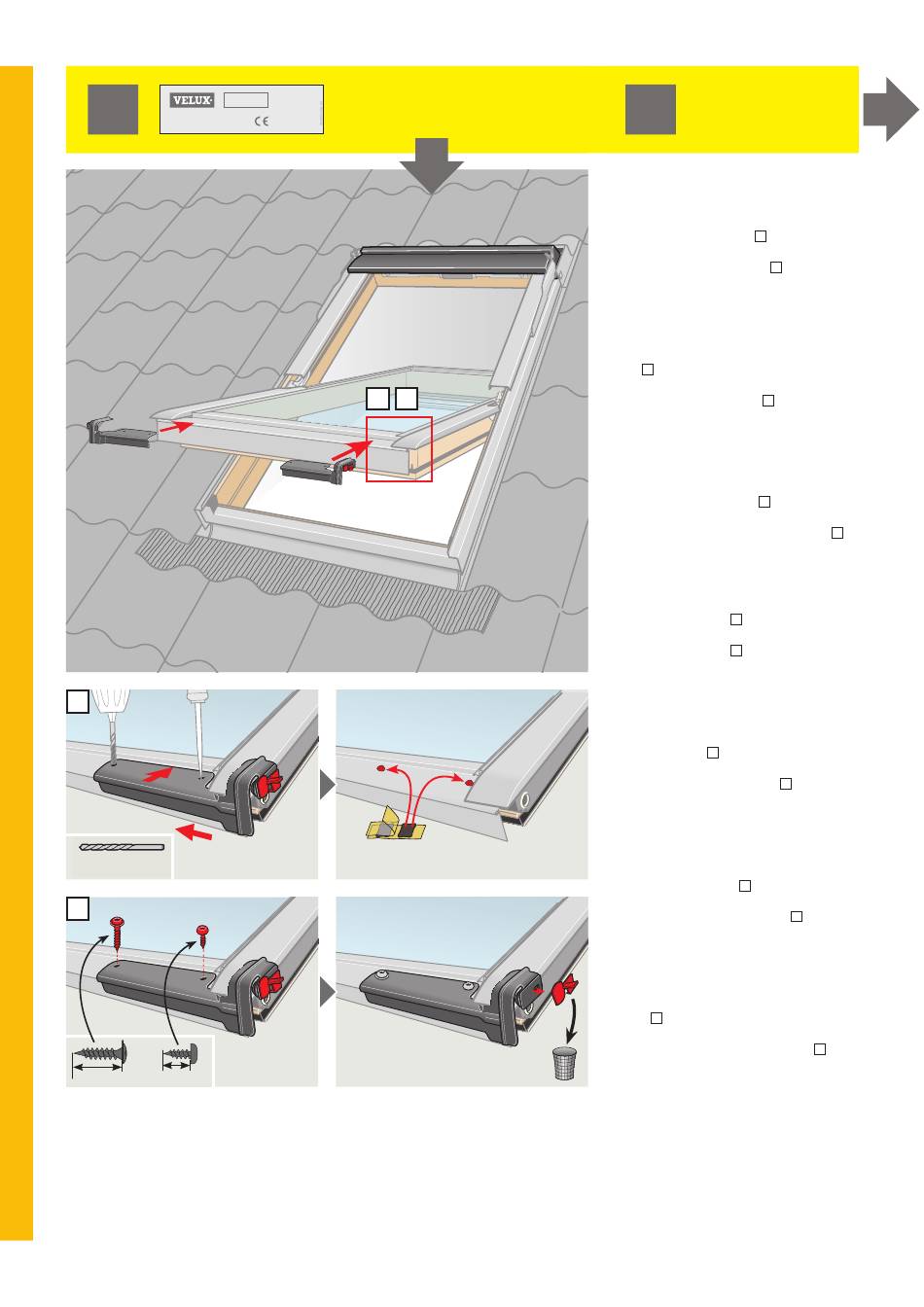 VELUX

CE