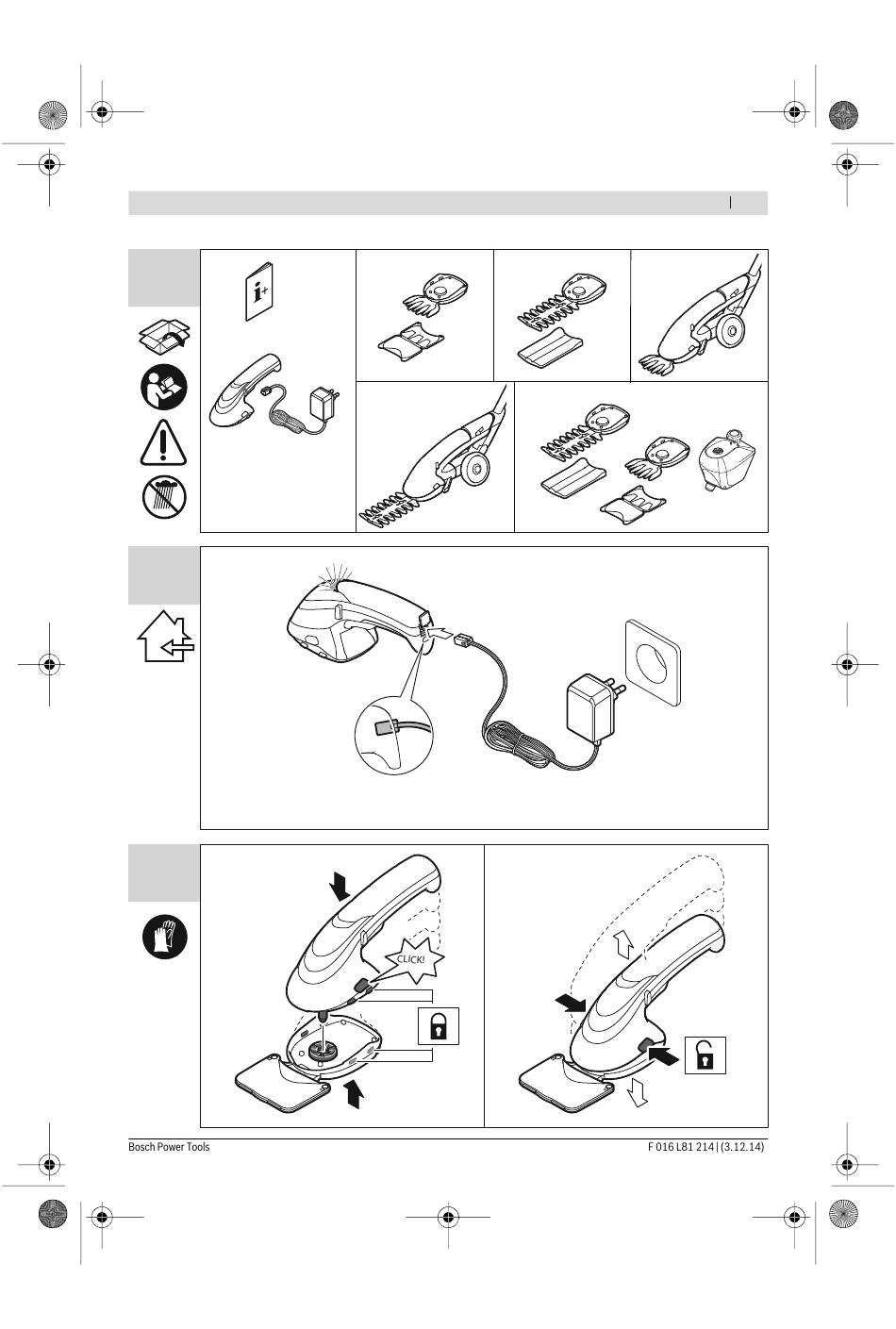 CLICK!

Bosch Power Tools

F 016 L81 214 | (3.12.14)