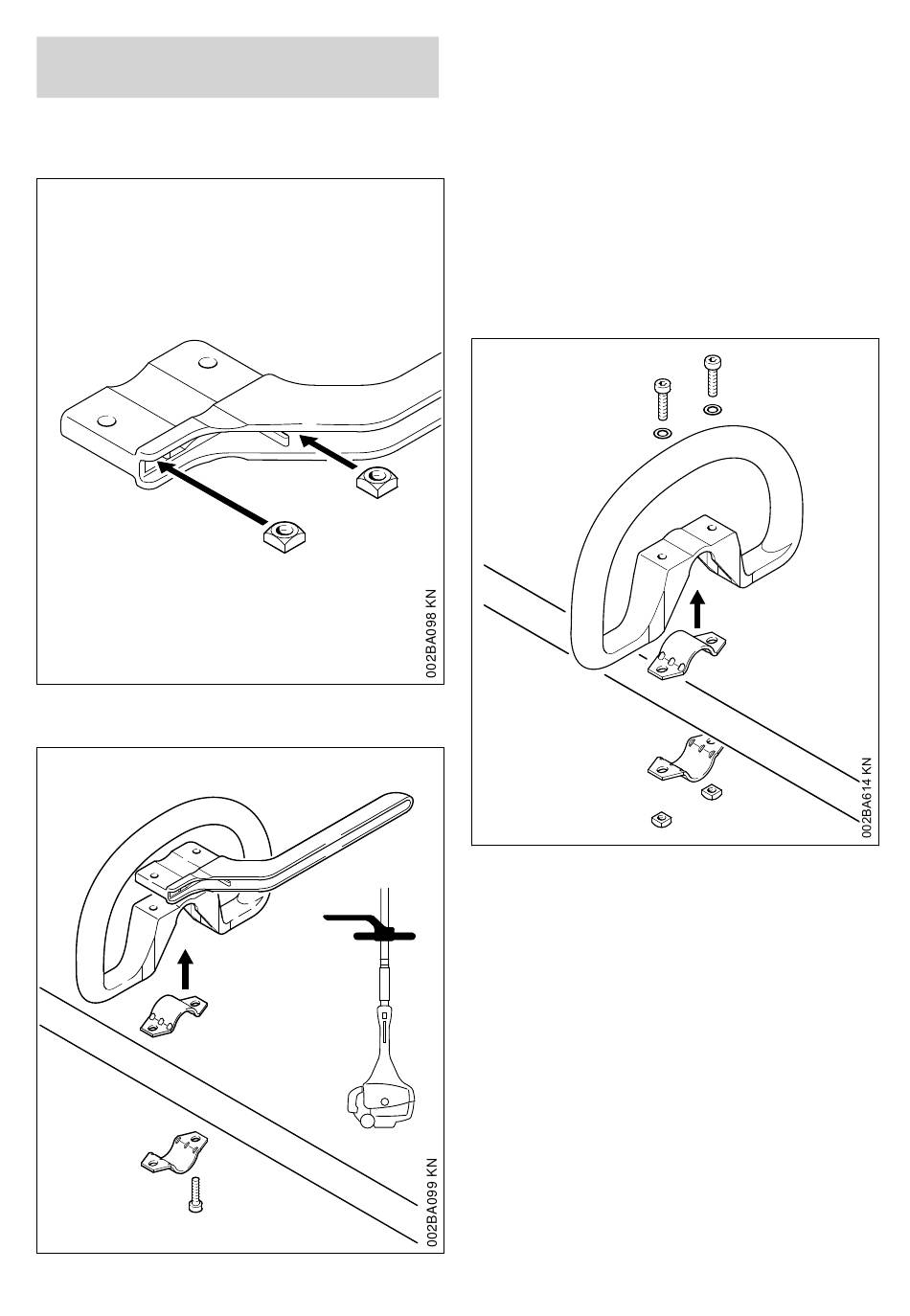 002BA098 KN

002BA099 KN

002BA614 KN