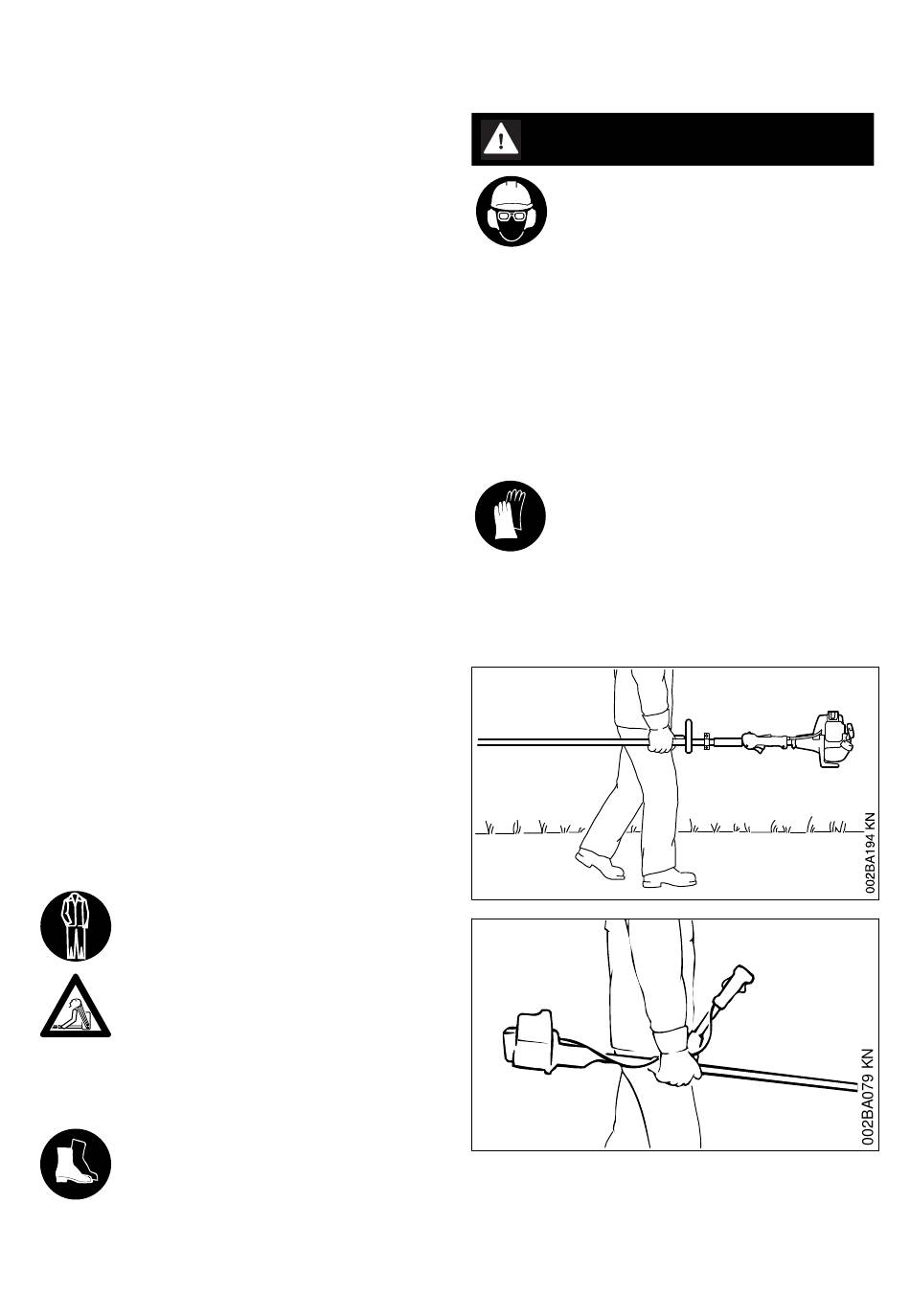 002BA194 KN

002BA079 KN