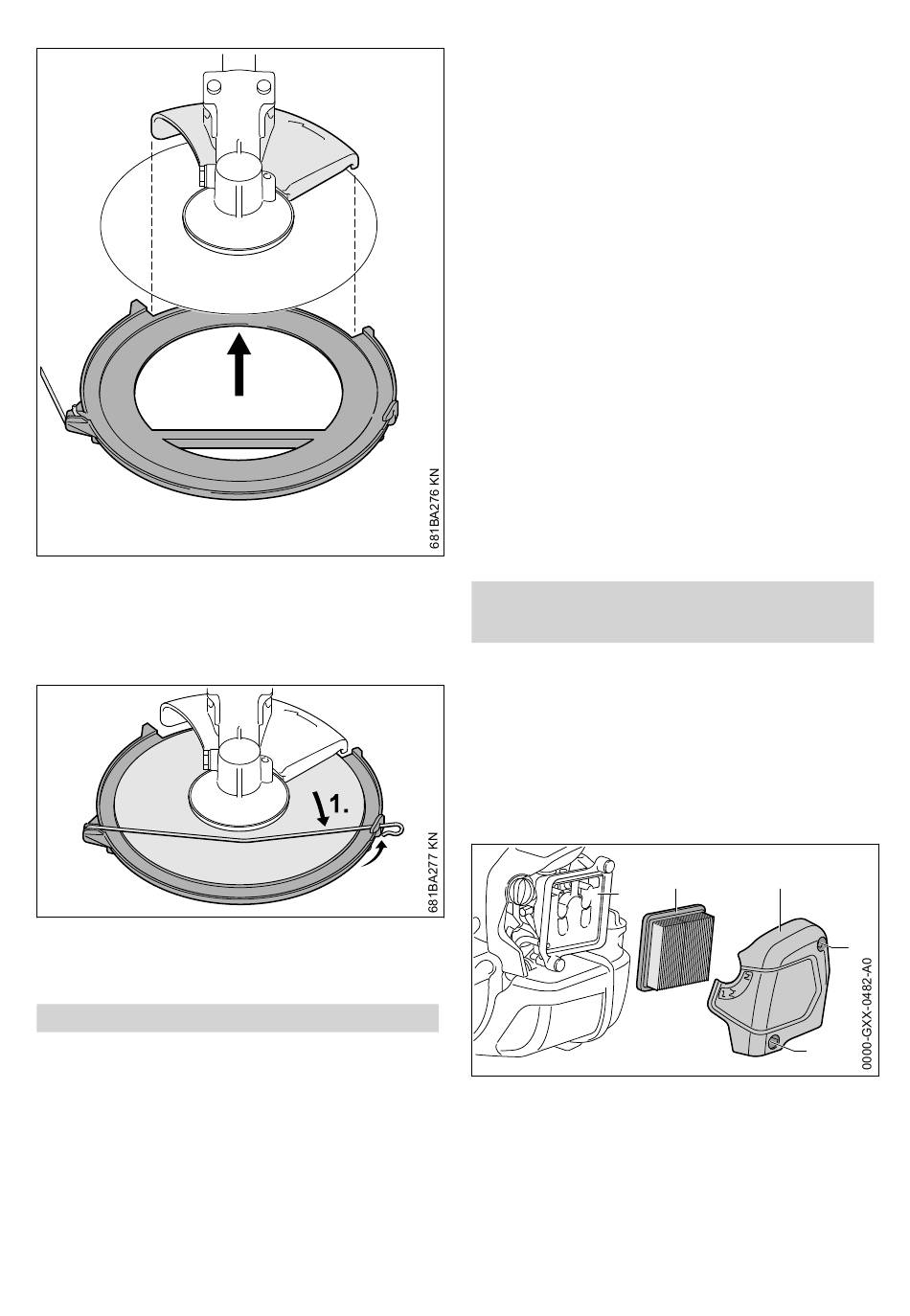 681BA276 KN

1.

681BA277 KN

0000-GXX-0482-A0