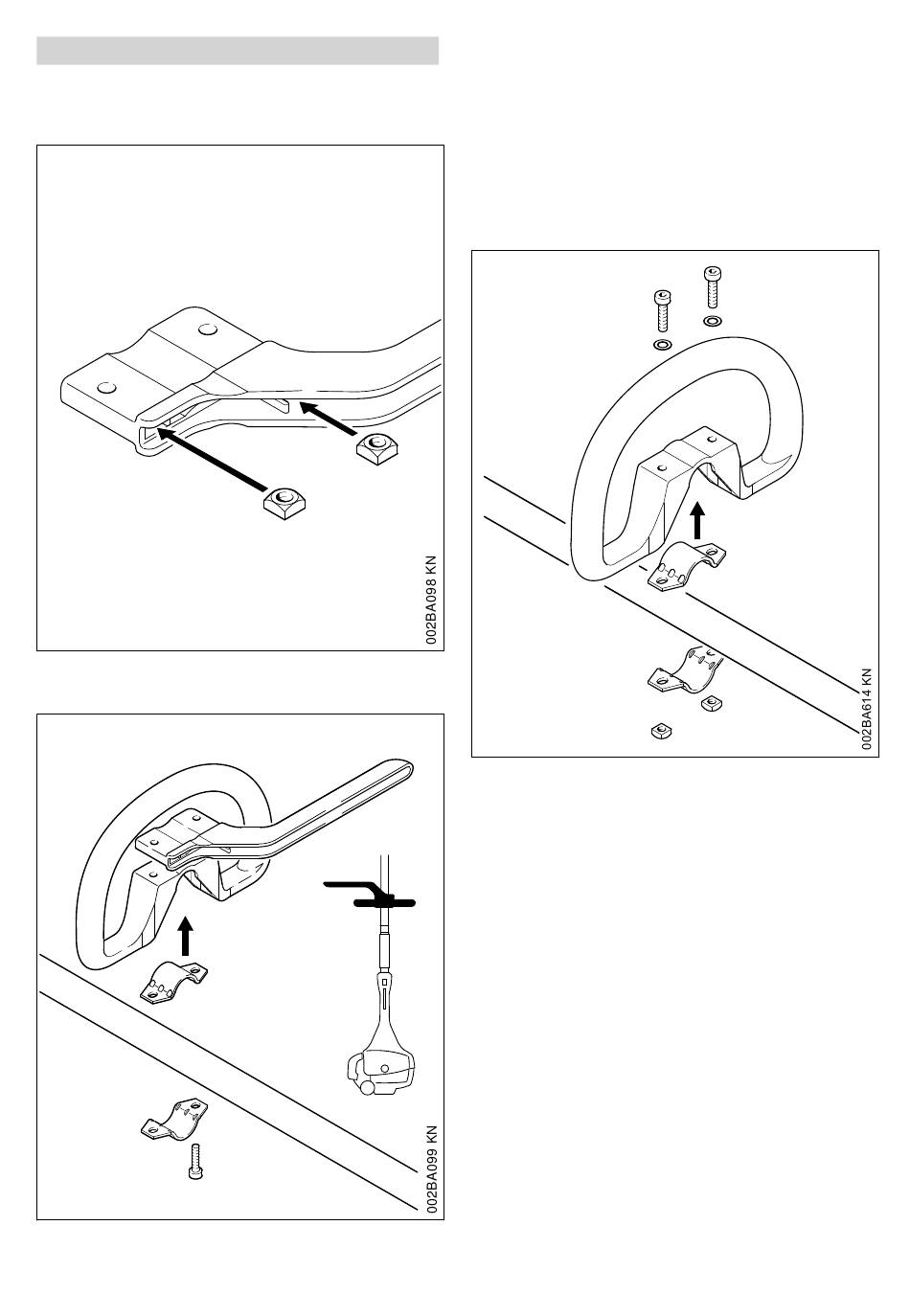 002BA098 KN

002BA099 KN

002BA614 KN