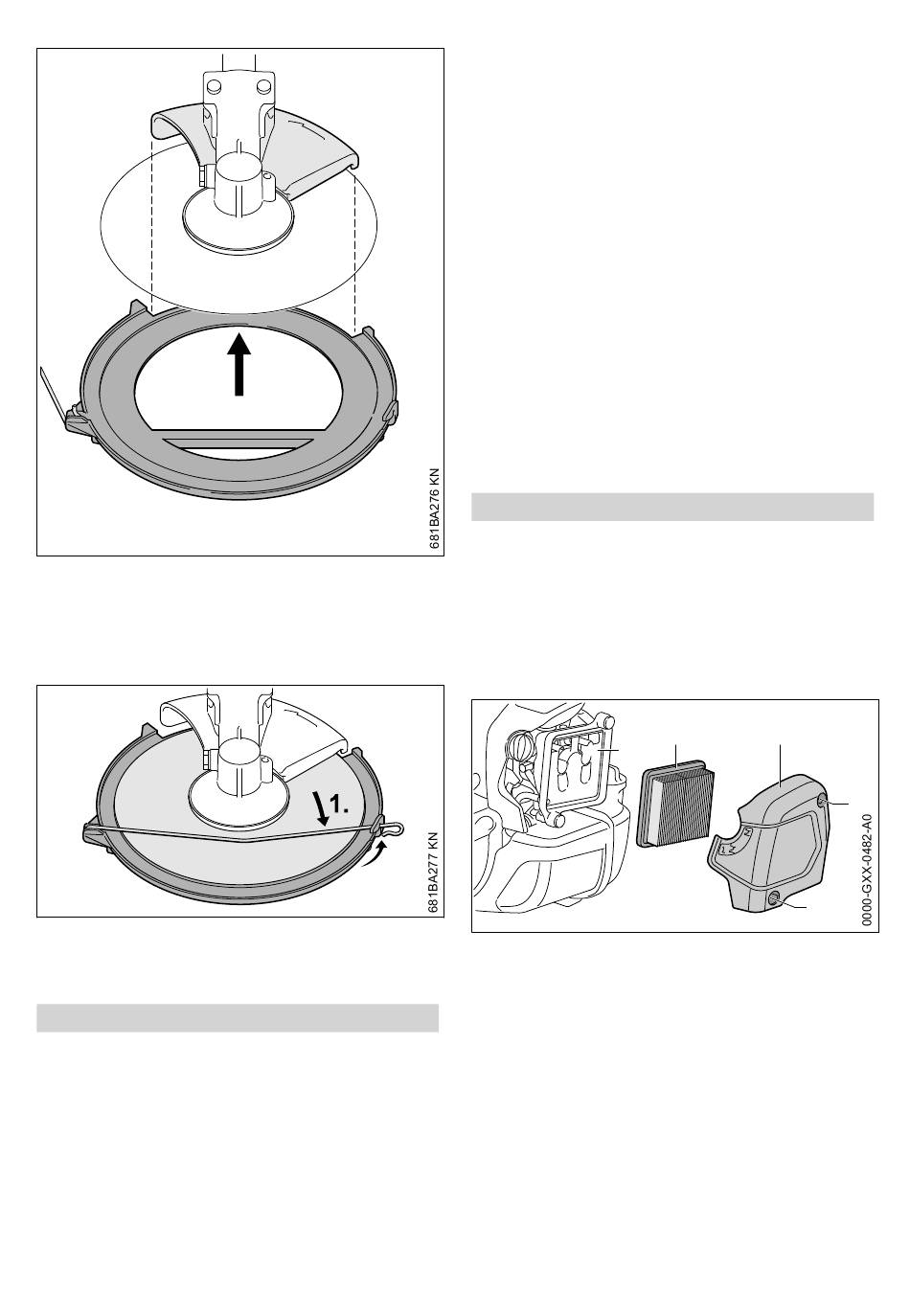 681BA276 KN

1.

681BA277 KN

0000-GXX-0482-A0