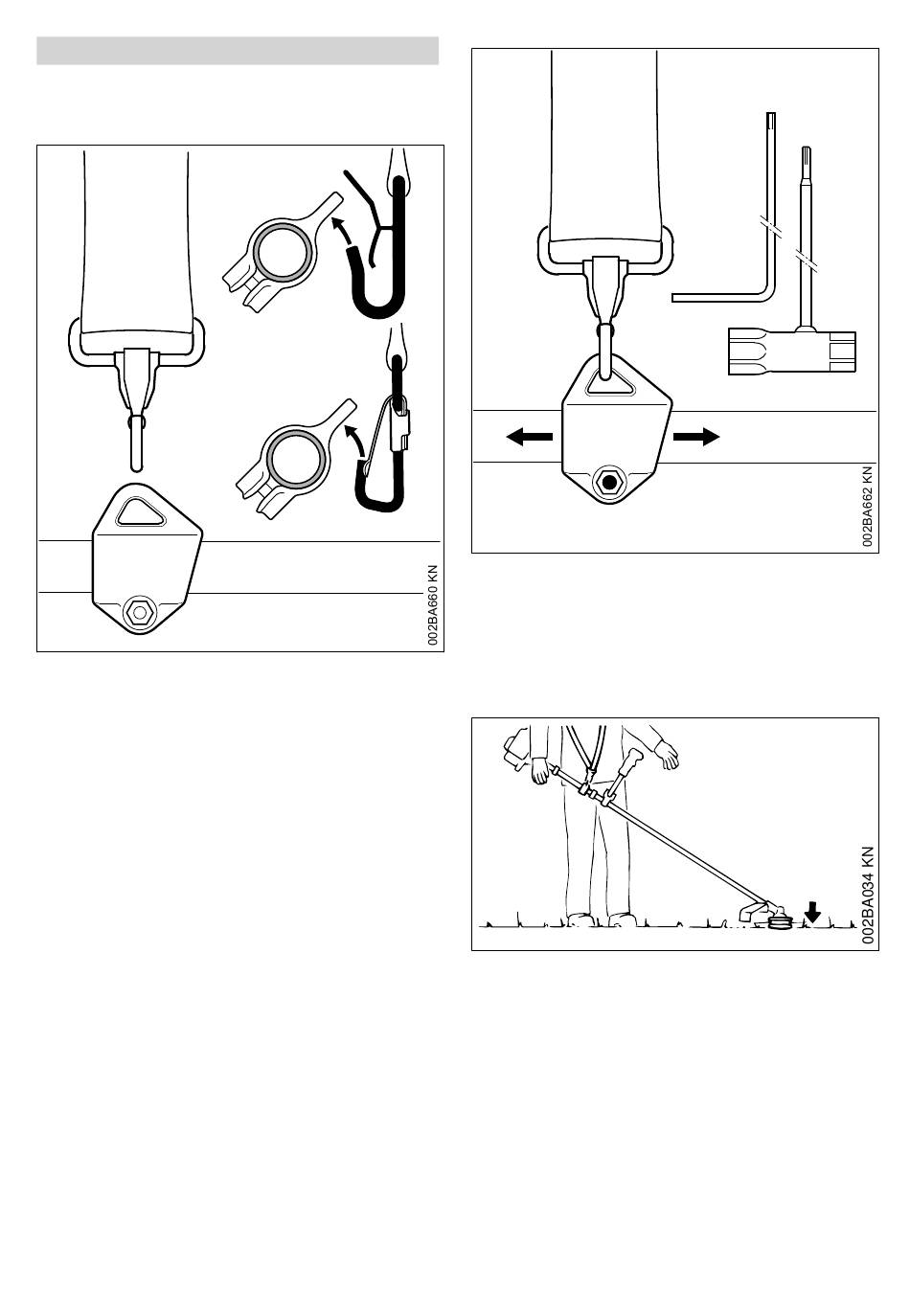 002BA660 KN

002BA662 KN

002BA034 KN