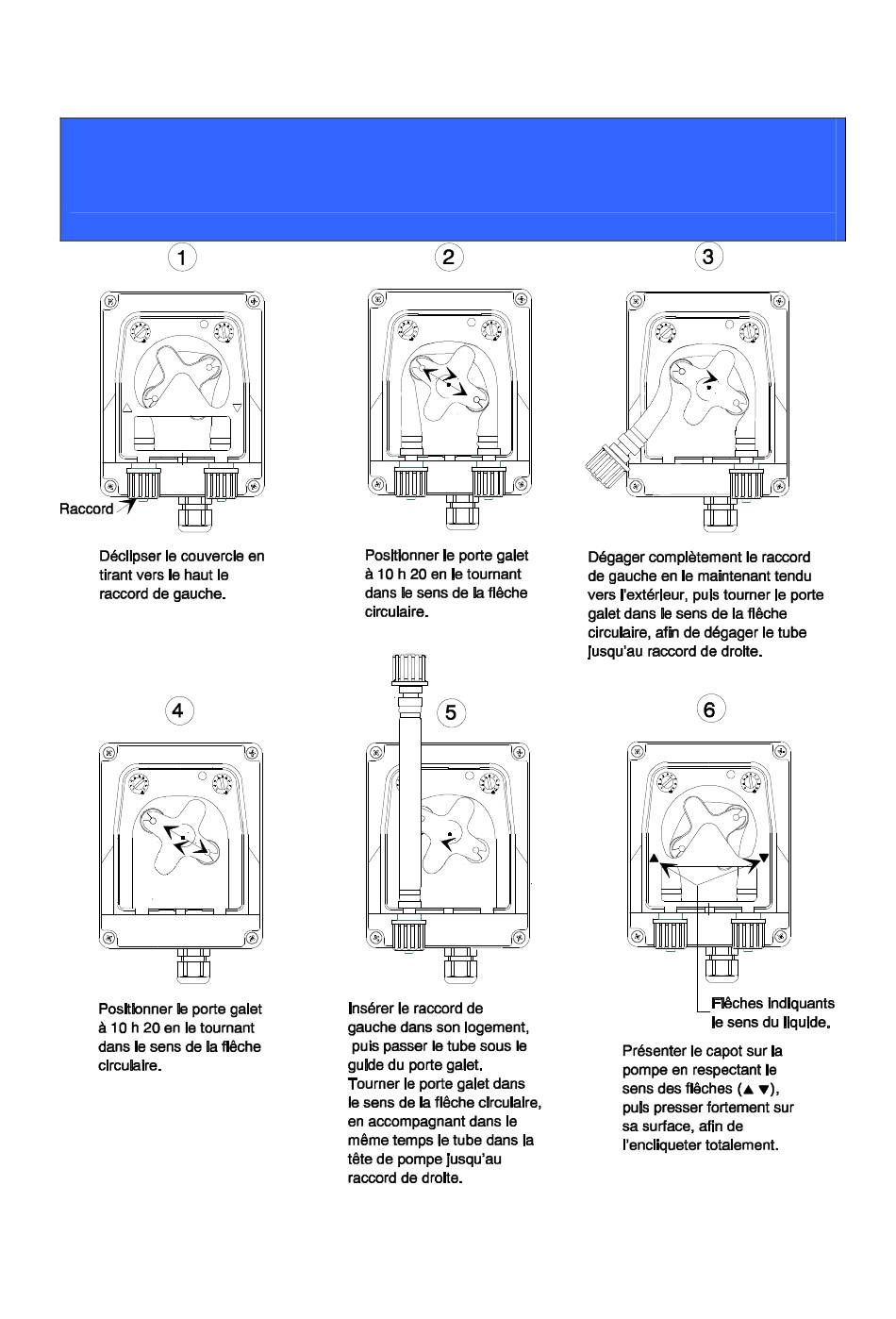 1

Raccord

Déclipser le couvercle en tirant vers le haut le raccord de gauche.

2

Positionner le porte galet à 10 h 20 en le tournant dans le sens de la flèche circulaire.

3

Dégager complètement le raccord de gauche en le maintenant tendu vers l'extérieur, puis tourner le porte galet dans le sens de la flèche circulaire, afin de dégager le tube jusqu'au raccord de droite.

4

Positionner le porte galet à 10 h 20 en le tournant dans le sens de la flèche circulaire.

5

Insérer le raccord de gauche dans son logement, puis passer le tube sous le guide du porte galet. Tourner le porte galet dans le sens de la flèche circulaire, en accompagnant dans le même temps le tube dans la tête de pompe jusqu'au raccord de droite.

6

Flèches indiquants le sens du liquide.

Présenter le capot sur la pompe en respectant le sens des flèches (▲ ▼), puis presser fortement sur sa surface, afin de l'encliqueter totalement.