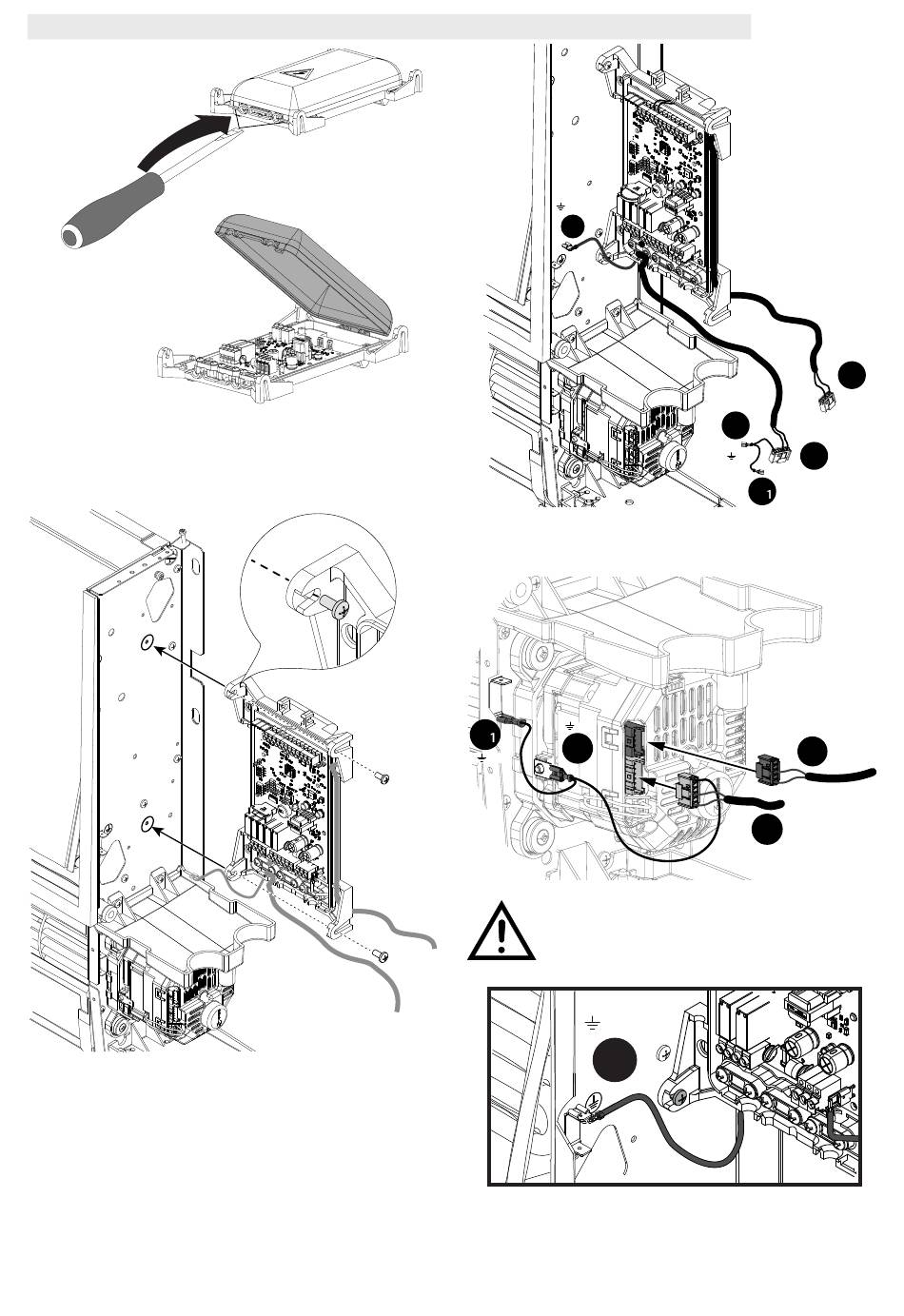 1

1