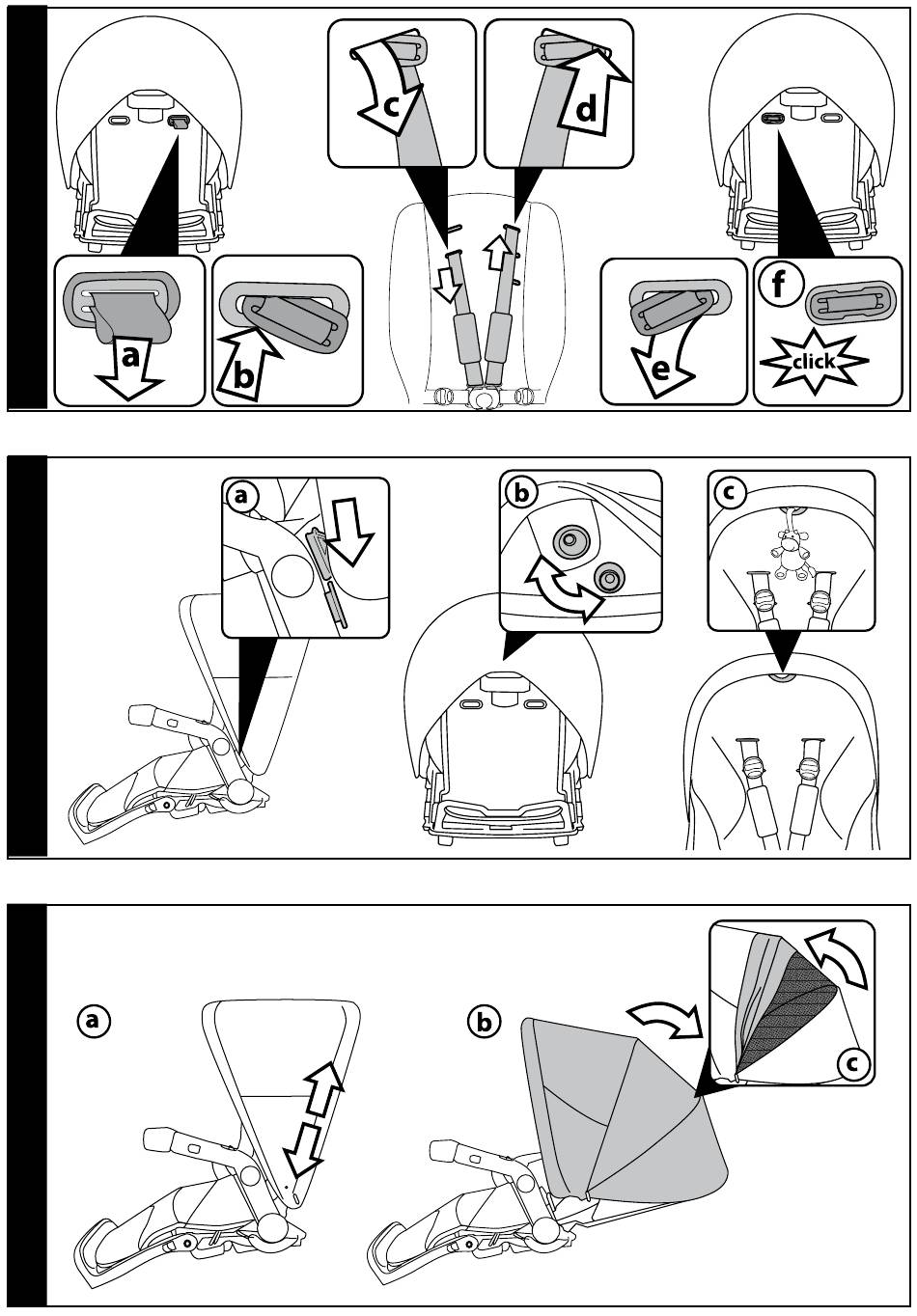 c
d
a
b
e
f
click

a
b
c

a
b
c