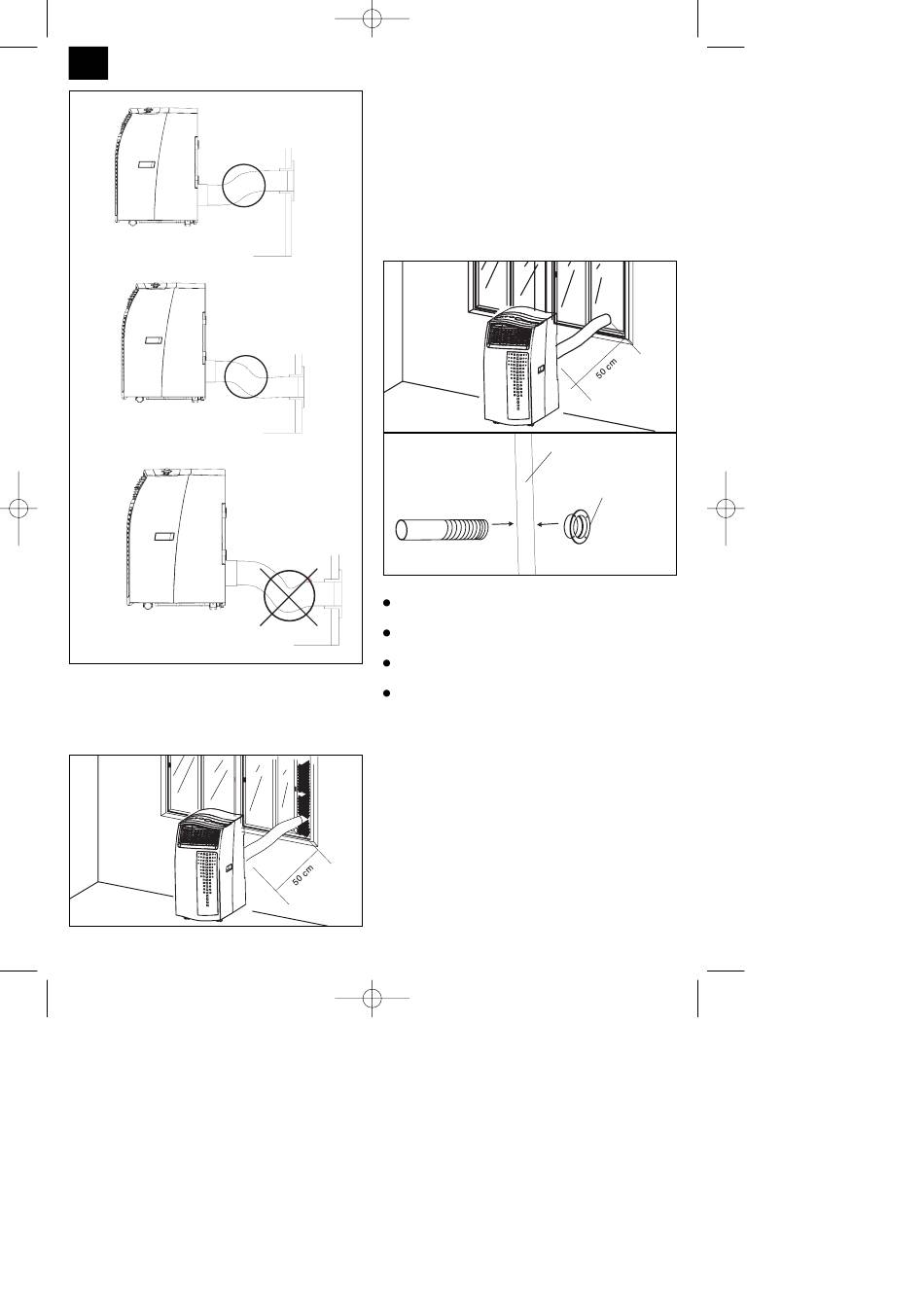 50 cm

50 cm