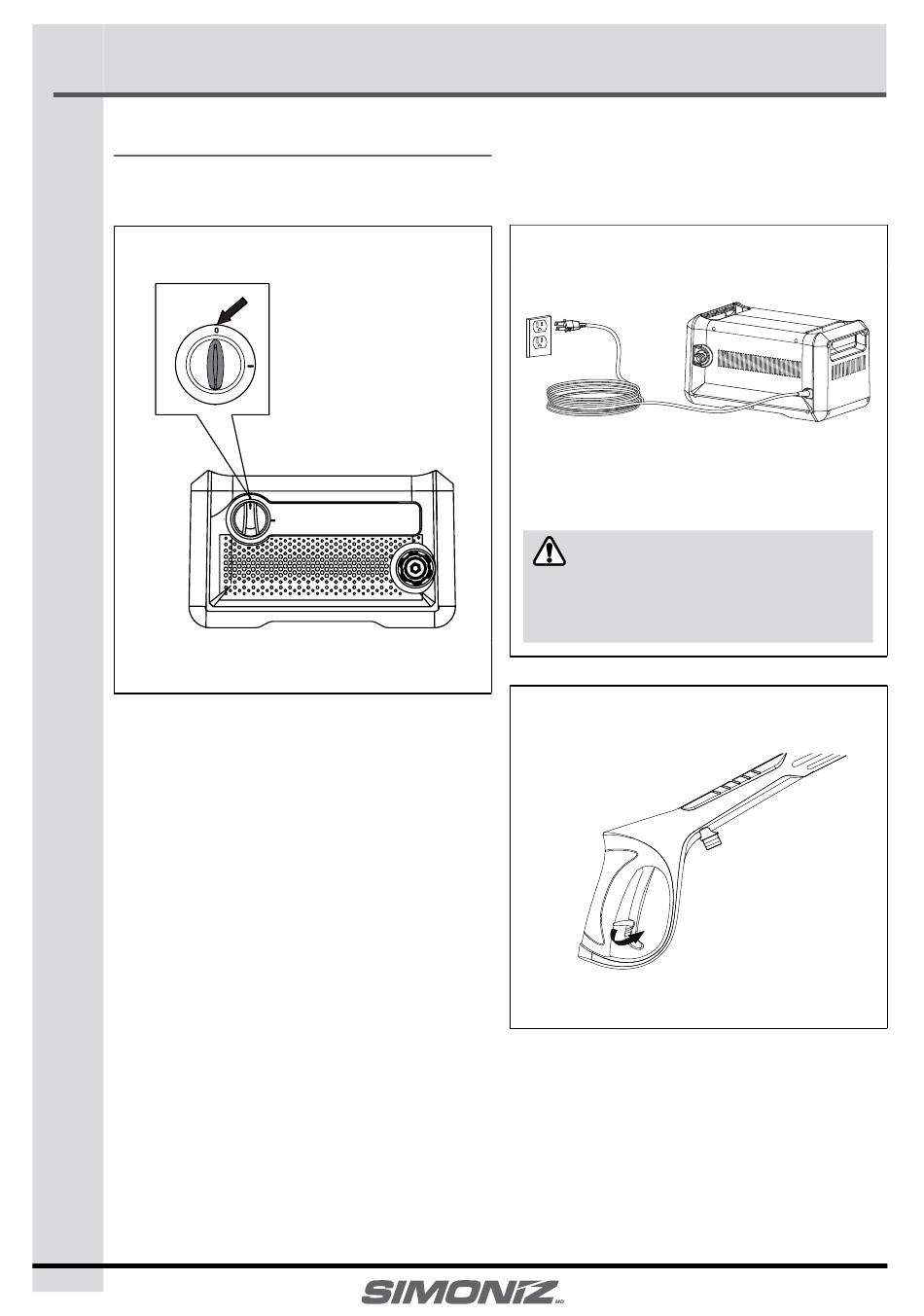 0

SIMONIZ MD