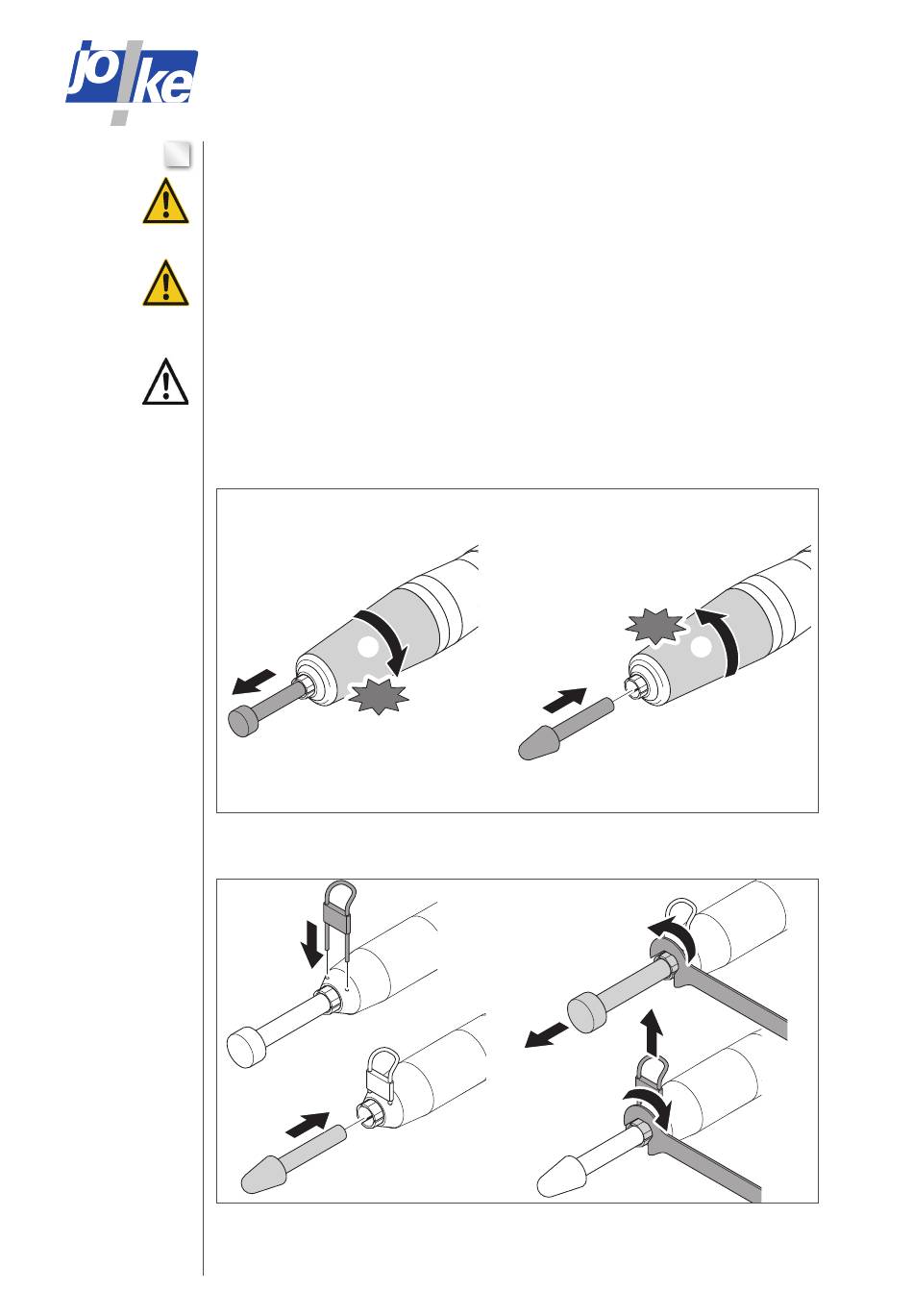 jo!ke