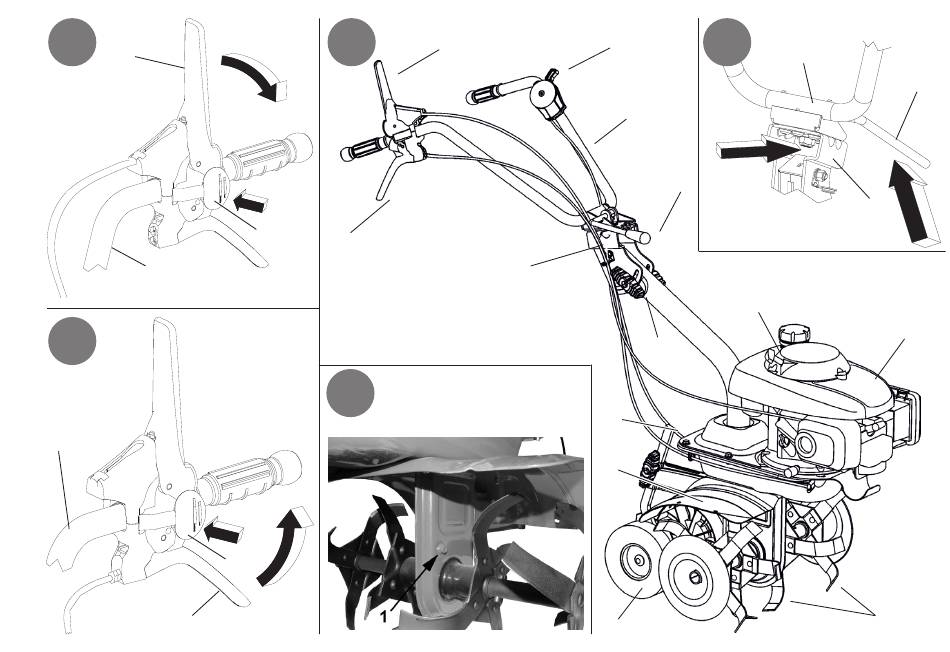 1