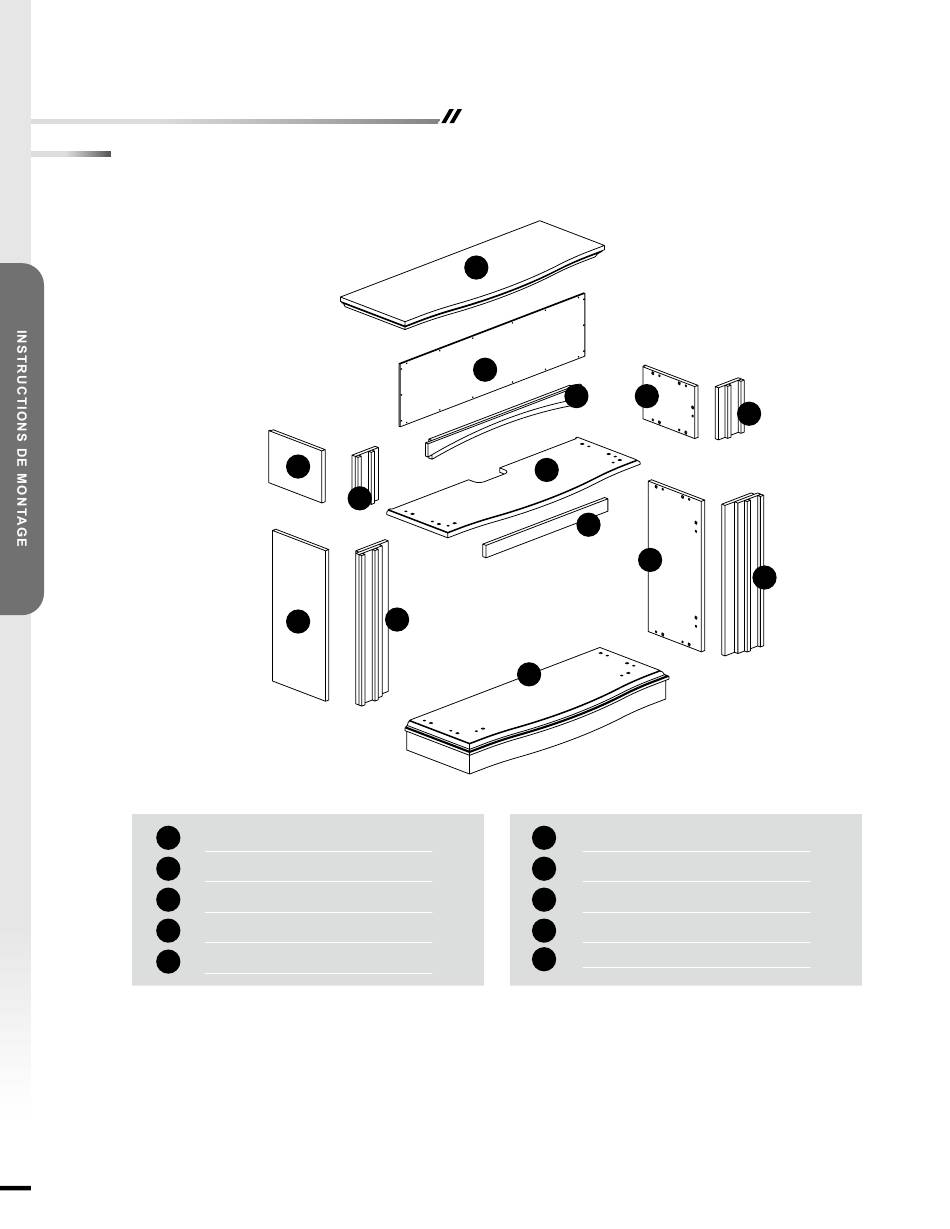 INSTRUCTIONS DE MONTAGE